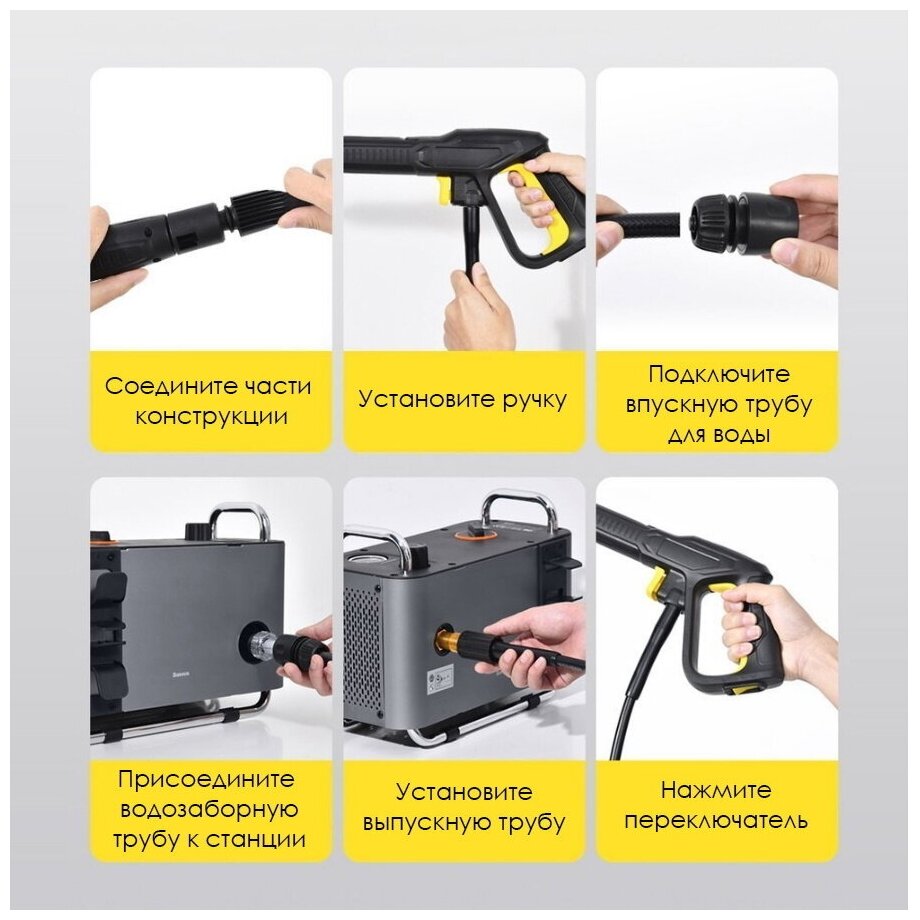 Соедините части конструкции

Установите ручку

Подключите впускную трубу для воды

Baseus

Присоедините водозаборную трубу к станции

Установите выпускную трубу

Нажмите переключатель