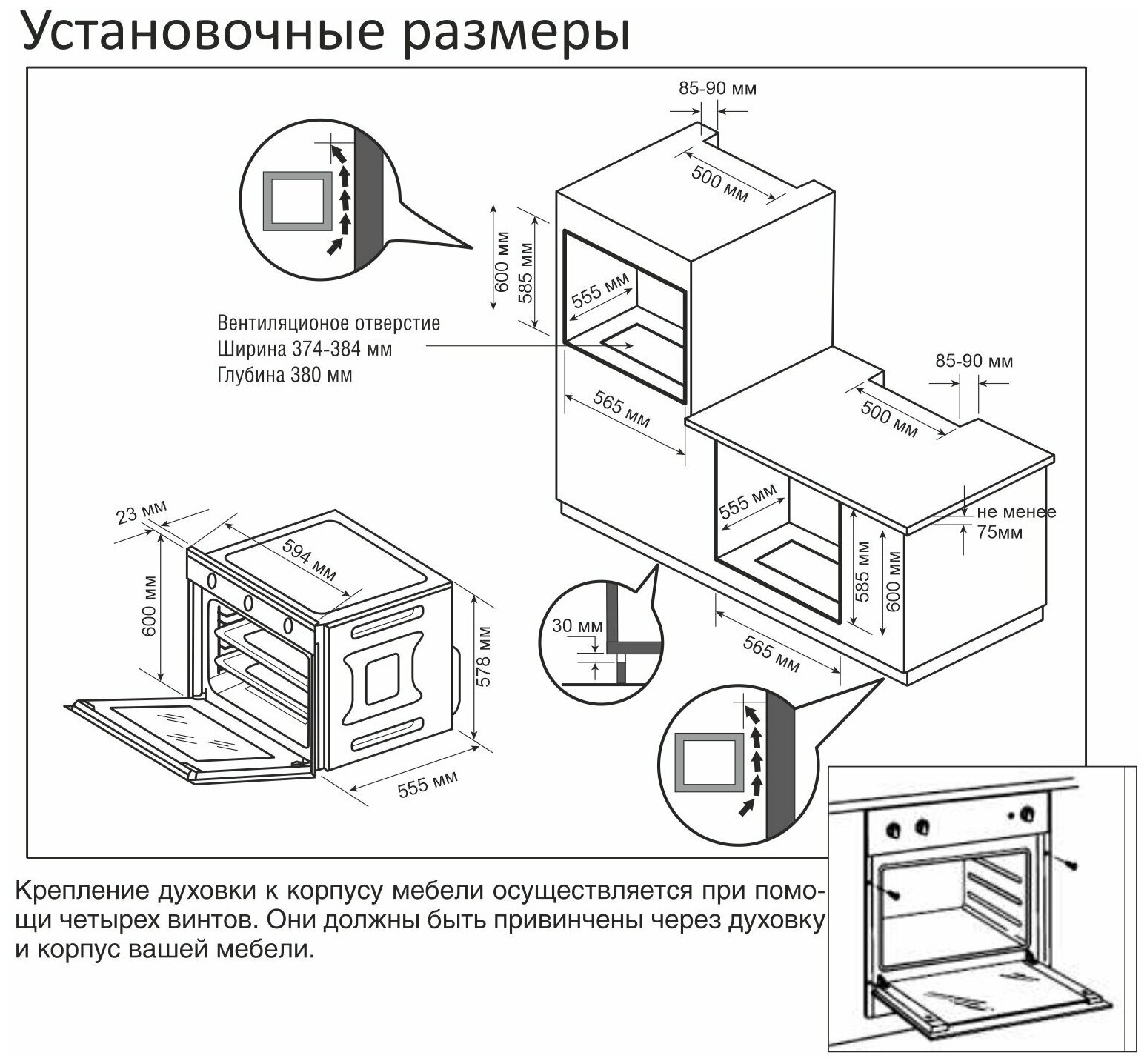 Установочные размеры

85-90 мм

500 мм

600 мм

585 мм

555 мм

Вентиляционое отверстие
Ширина 374-384 мм
Глубина 380 мм

565 мм

85-90 мм

500 мм

555 мм

не менее
75мм

585 мм

600 мм

565 мм

30 мм

23 мм

594 мм

600 мм

578 мм

555 мм

Крепление духовки к корпусу мебели осуществляется при помощи четырех винтов. Они должны быть привинчены через духовку и корпус вашей мебели.