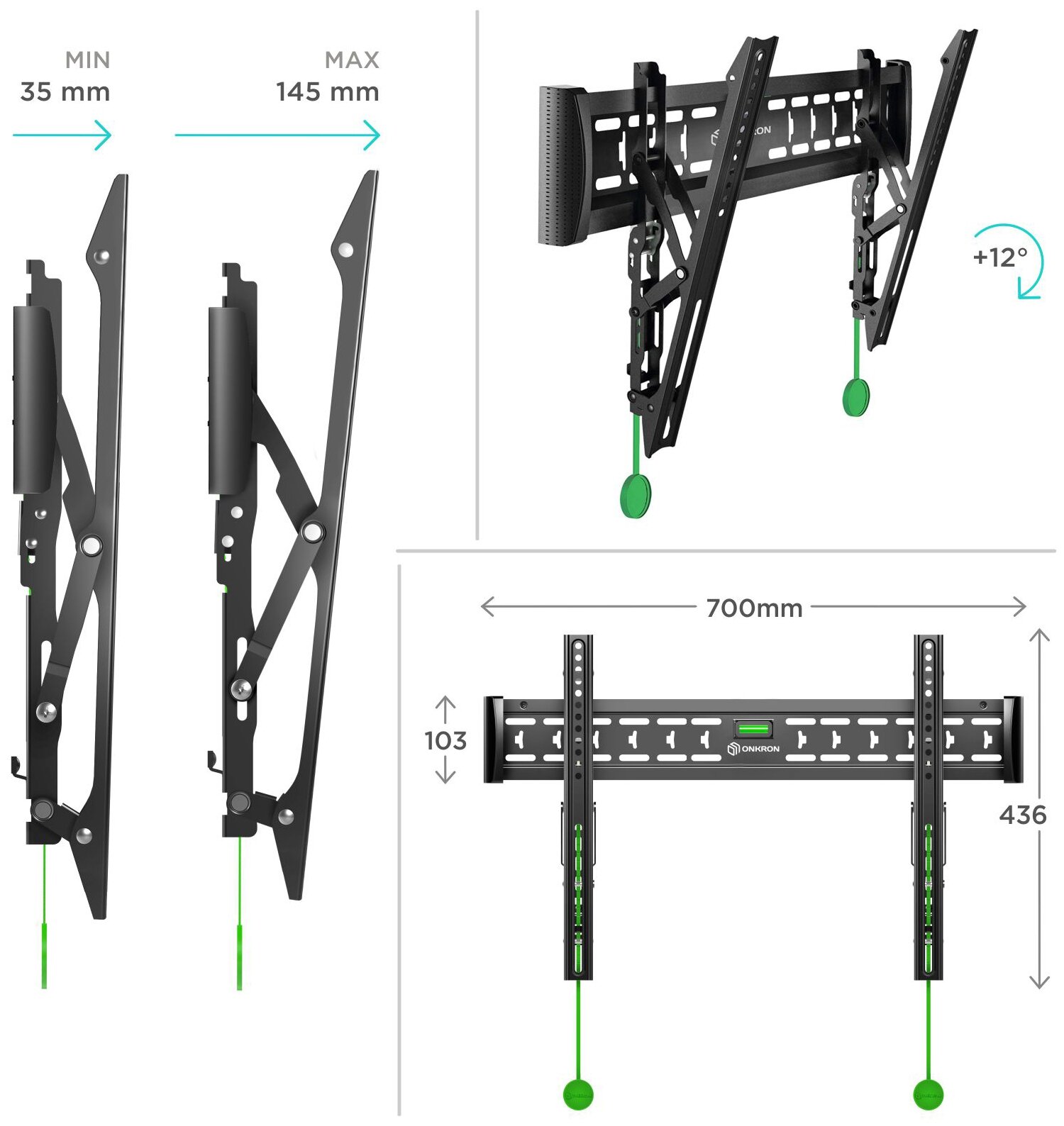 MIN
35 mm

MAX
145 mm

ONKRON

+12°

700mm

103

ONKRON

436