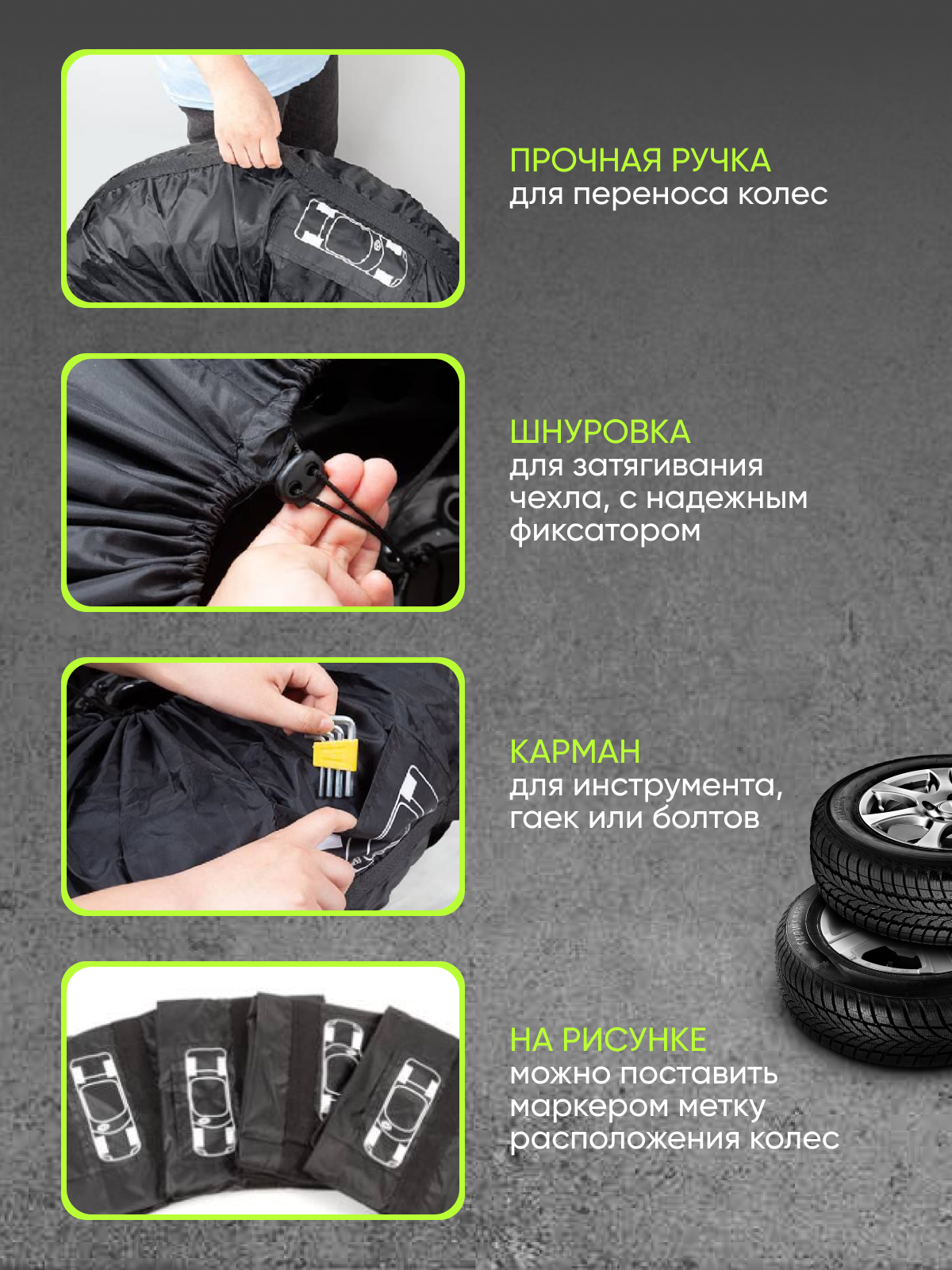 ПРОЧНАЯ РУЧКА
для переноса колес

ШНУРОВКА
для затягивания чехла, с надежным фиксатором

КАРМАН
для инструмента, гаек или болтов

НА РИСУНКЕ
можно поставить маркером метку расположения колес