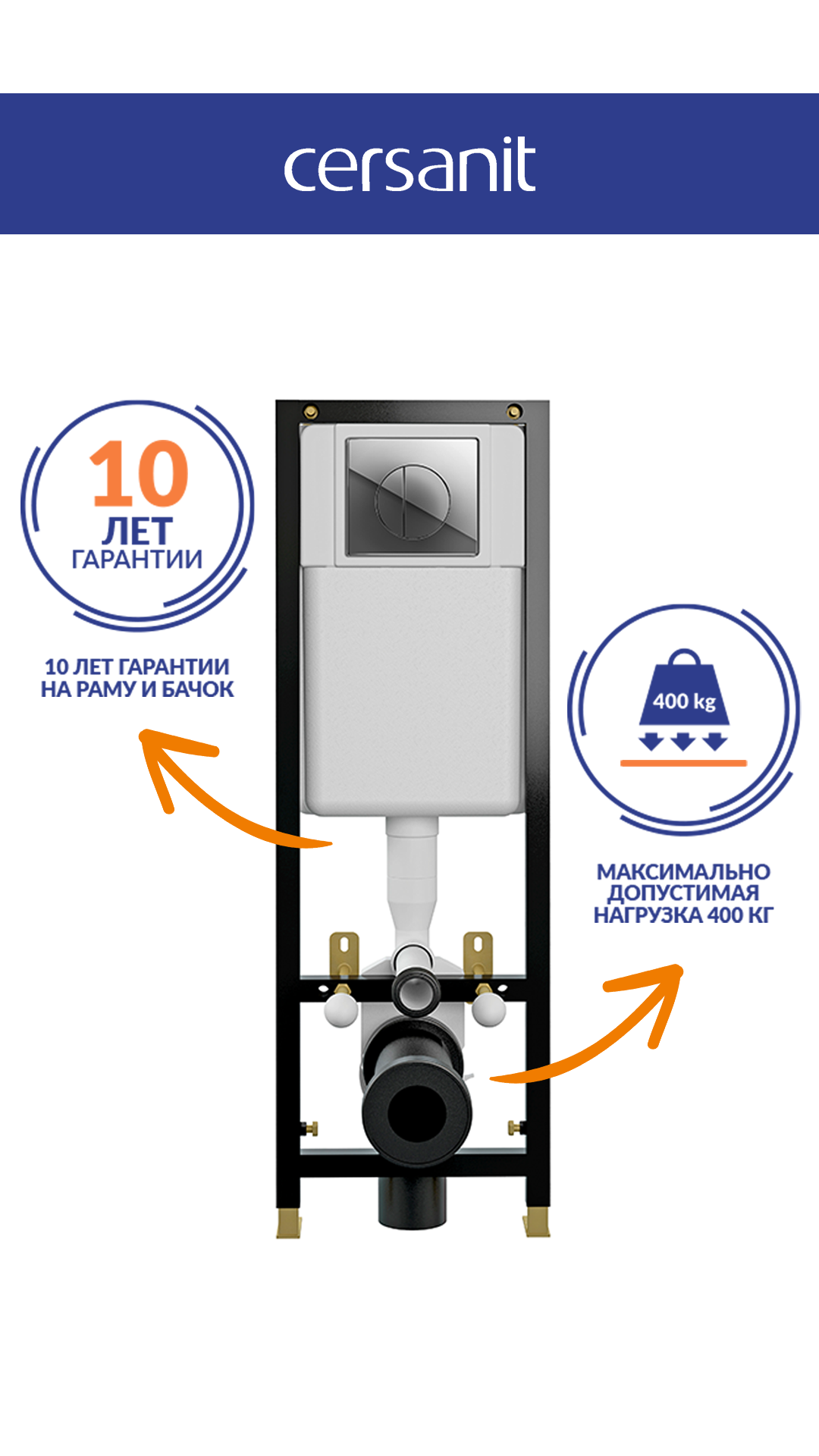 cersanit

10
ЛЕТ
ГАРАНТИИ

10 ЛЕТ ГАРАНТИИ НА РАМУ И БАЧОК

400 kg

МАКСИМАЛЬНО ДОПУСТИМАЯ НАГРУЗКА 400 КГ