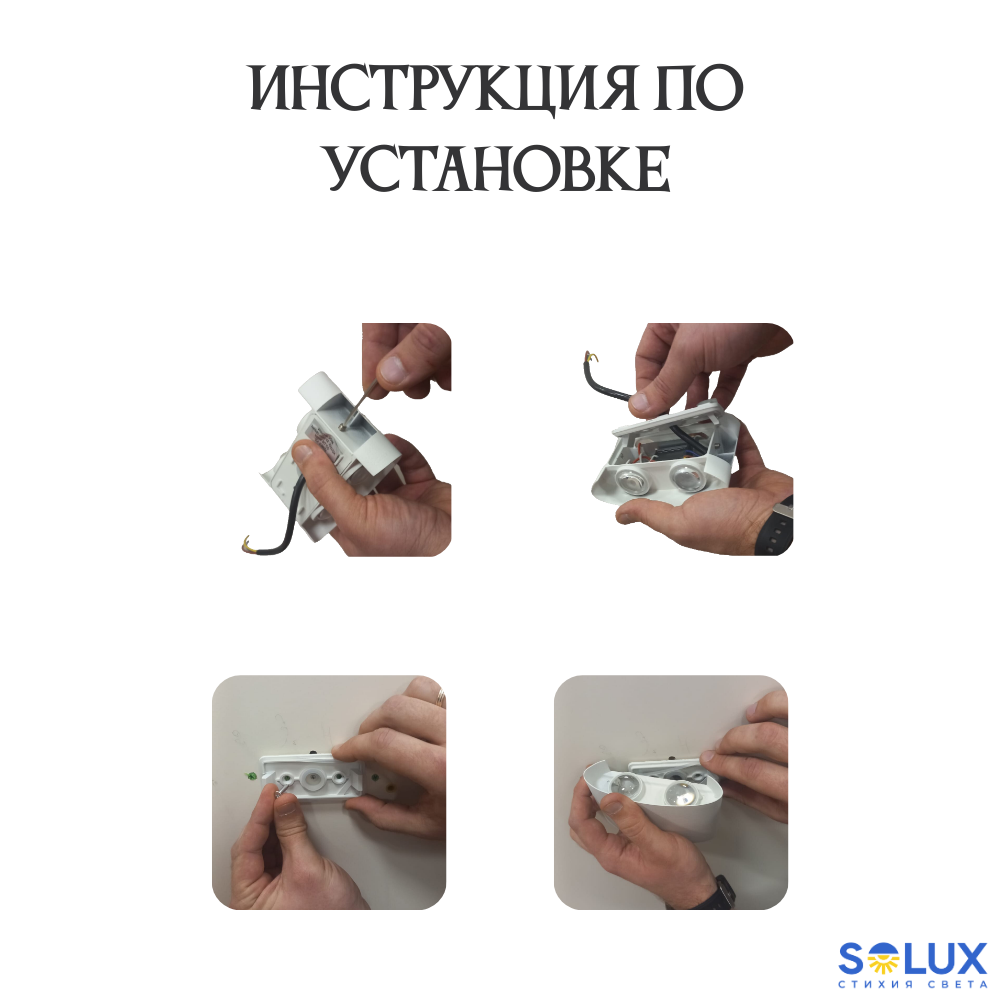 ИНСТРУКЦИЯ ПО УСТАНОВКЕ

SOLUX
СТИХИЯ СВЕТА