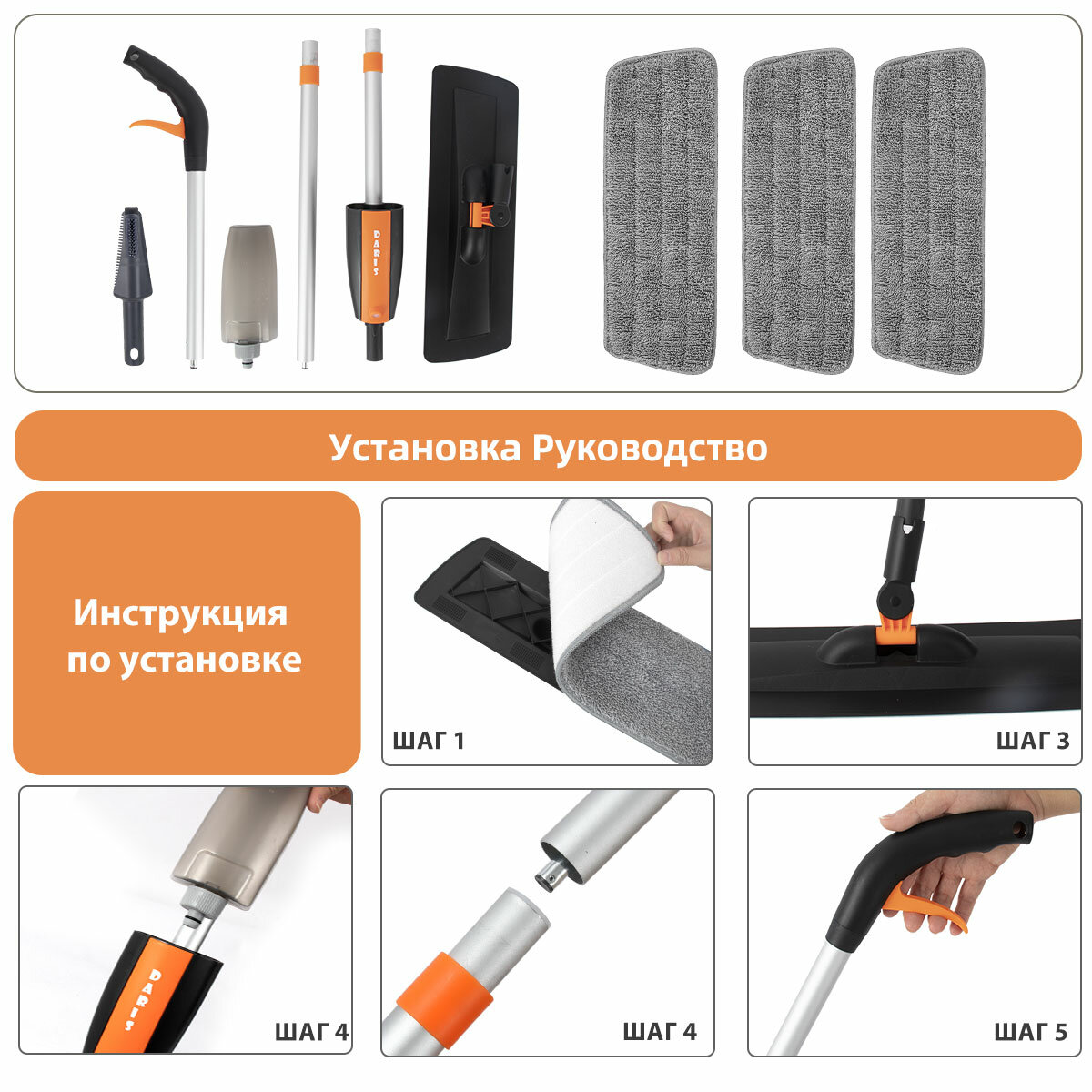 DARIS

Установка Руководство

Инструкция по установке

ШАГ 1

ШАГ 3

DARIS

ШАГ 4

ШАГ 4

ШАГ 5