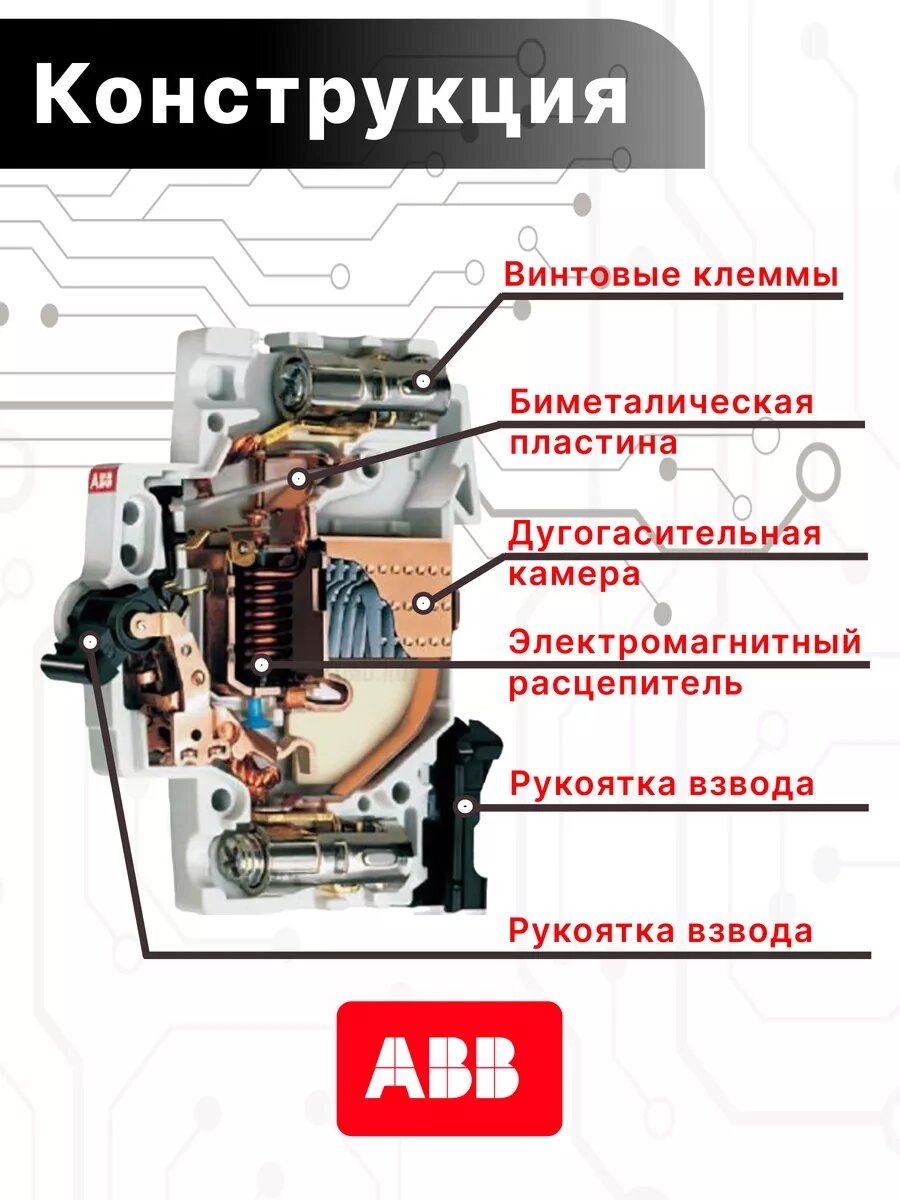 Конструкция

Винтовые клеммы

Биметалическая пластина

Дугогасительная камера

Электромагнитный расцепитель

Рукоятка взвода

Рукоятка взвода

ABB

ABB