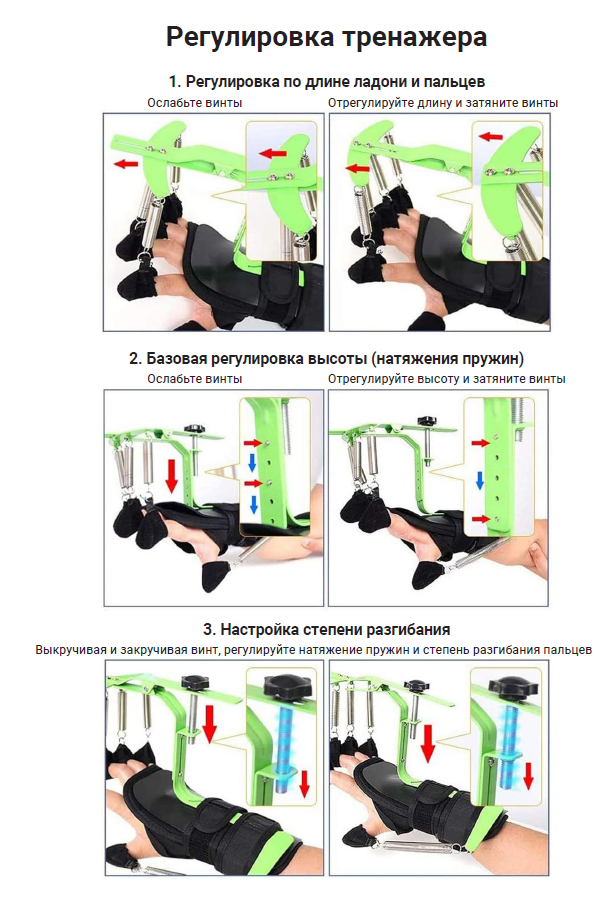 Регулировка тренажера

1. Регулировка по длине ладони и пальцев

Ослабьте винты

Отрегулируйте длину и затяните винты

2. Базовая регулировка высоты (натяжения пружин)

Ослабьте винты

Отрегулируйте высоту и затяните винты

3. Настройка степени разгибания

Выкручивая и закручивая винт, регулируйте натяжение пружин и степень разгибания пальцев