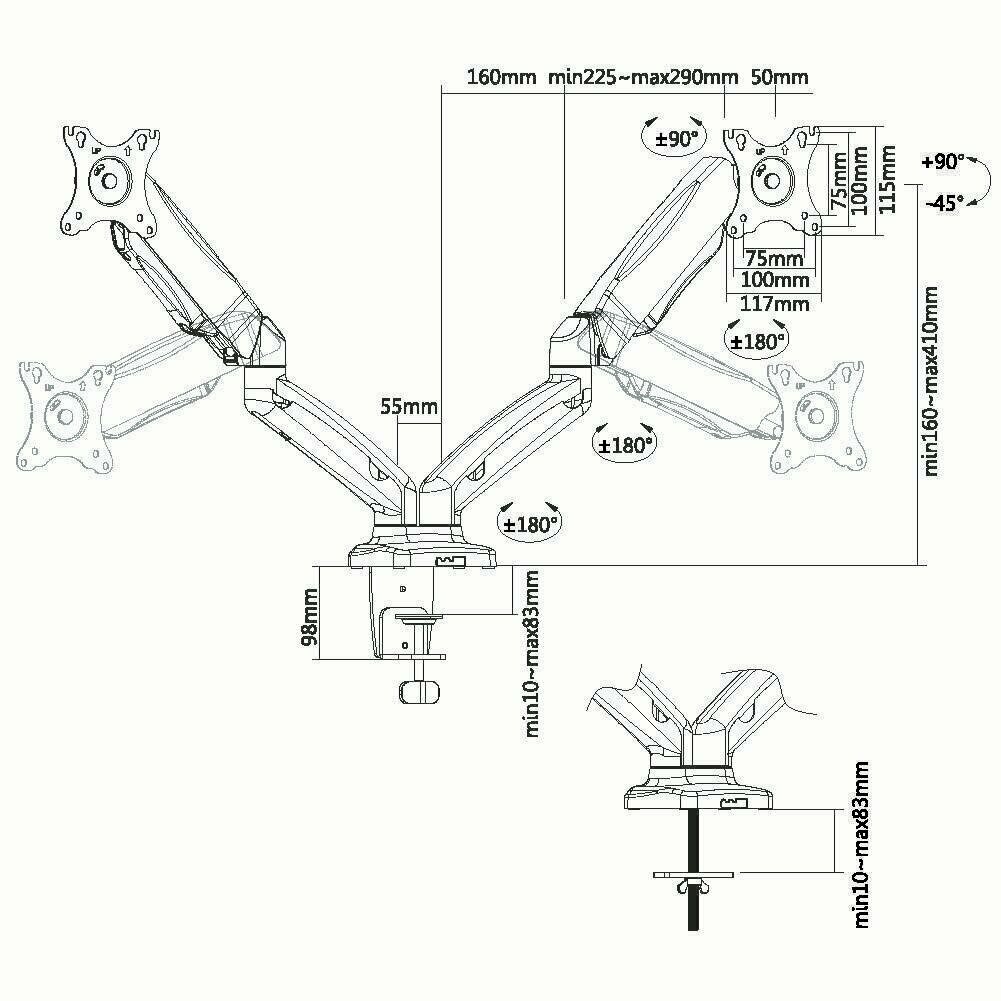 160mm min225~max290mm 50mm

±90°

75mm
100mm
115mm

+90°
-45°

75mm
100mm
117mm

±180°

min160~max410mm

55mm

±180°

±180°

98mm

min10~max83mm

min10~max83mm