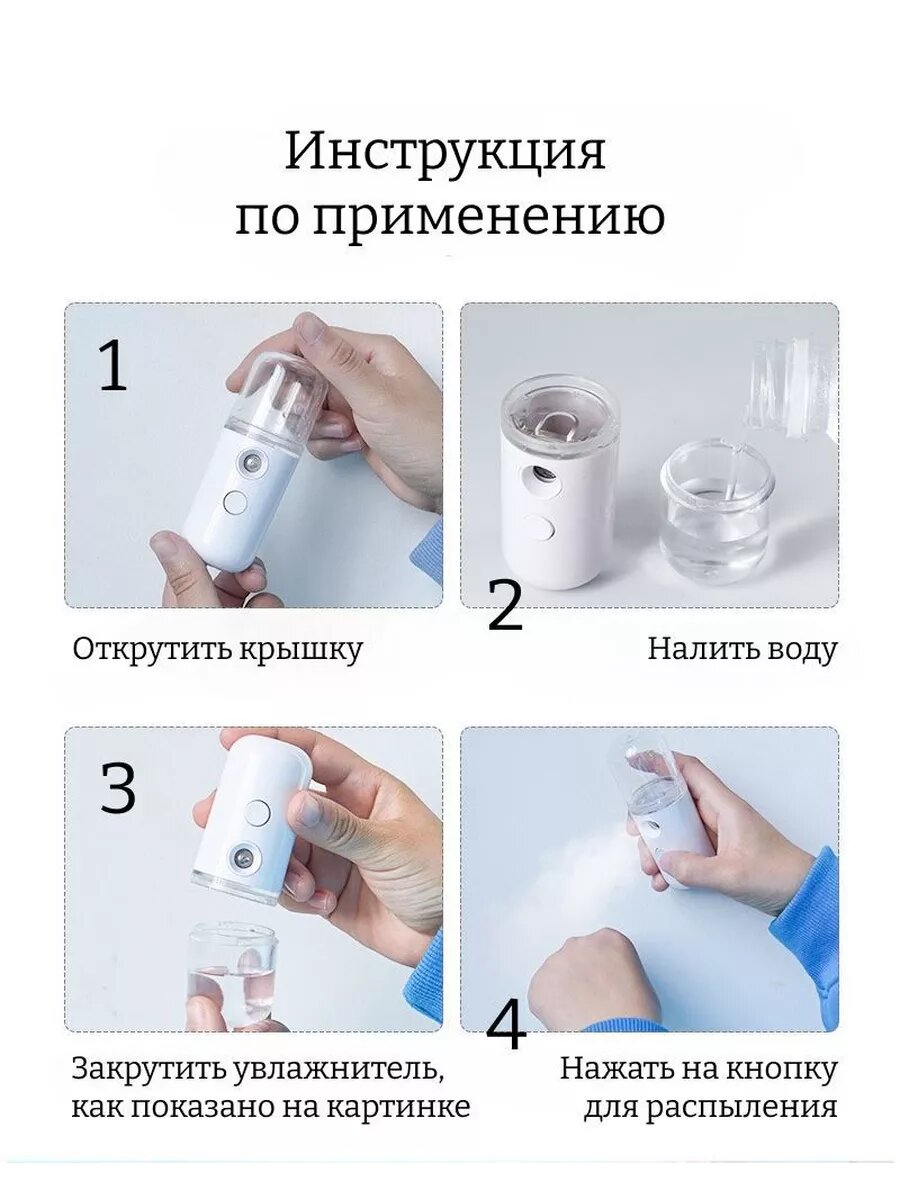 Инструкция
по применению

1

Открутить крышку

2

Налить воду

3

Закрутить увлажнитель, как показано на картинке

4

Нажать на кнопку для распыления