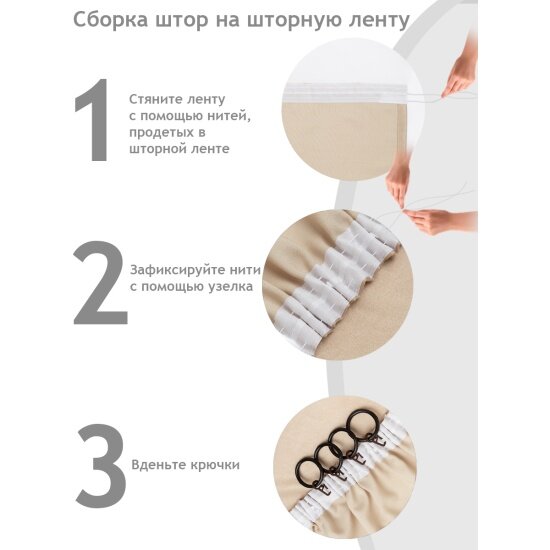 Сборка штор на шторную ленту

1

Стяните ленту с помощью нитей, продетых в шторной ленте

2

Зафиксируйте нити с помощью узелка

3

Вденьте крючки