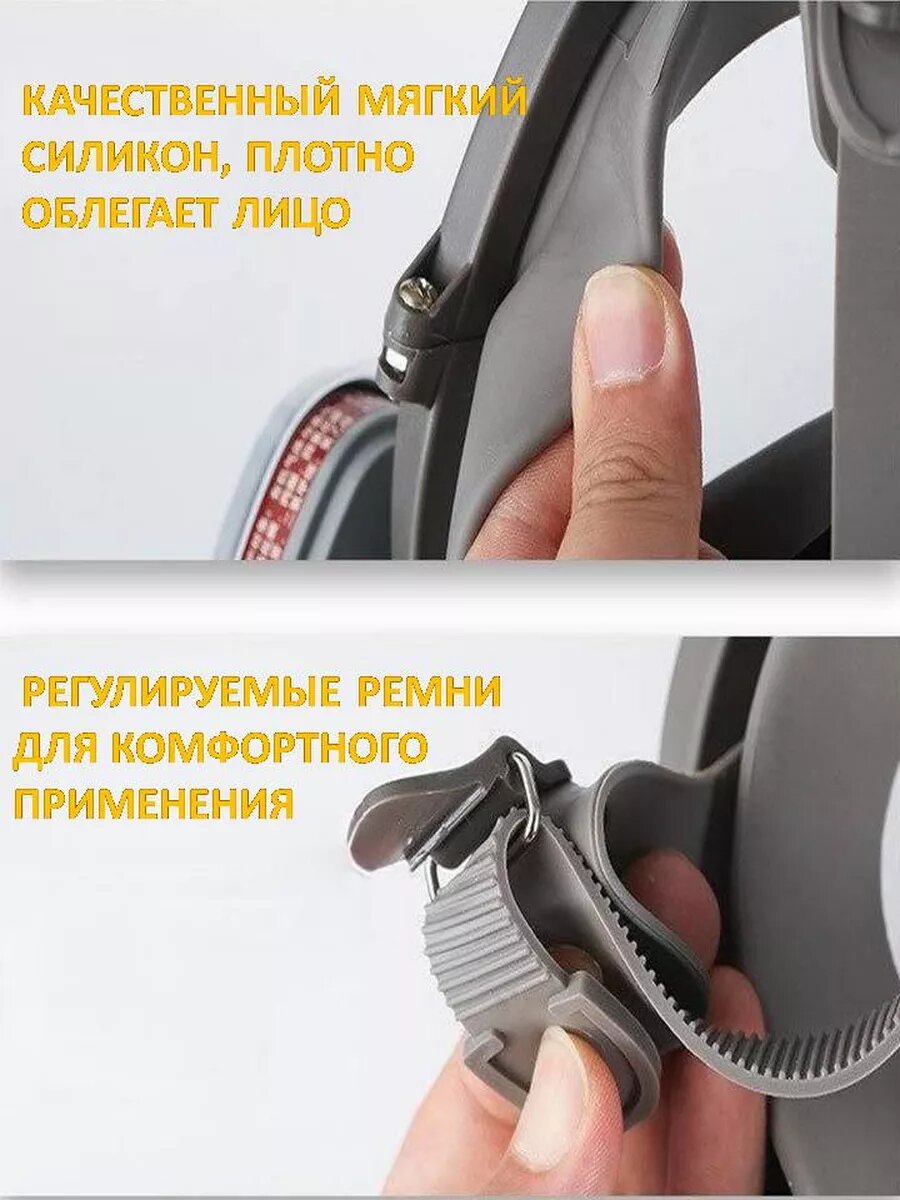 КАЧЕСТВЕННЫЙ МЯГКИЙ СИЛИКОН, ПЛОТНО ОБЛЕГАЕТ ЛИЦО

РЕГУЛИРУЕМЫЕ РЕМНИ ДЛЯ КОМФОРТНОГО ПРИМЕНЕНИЯ