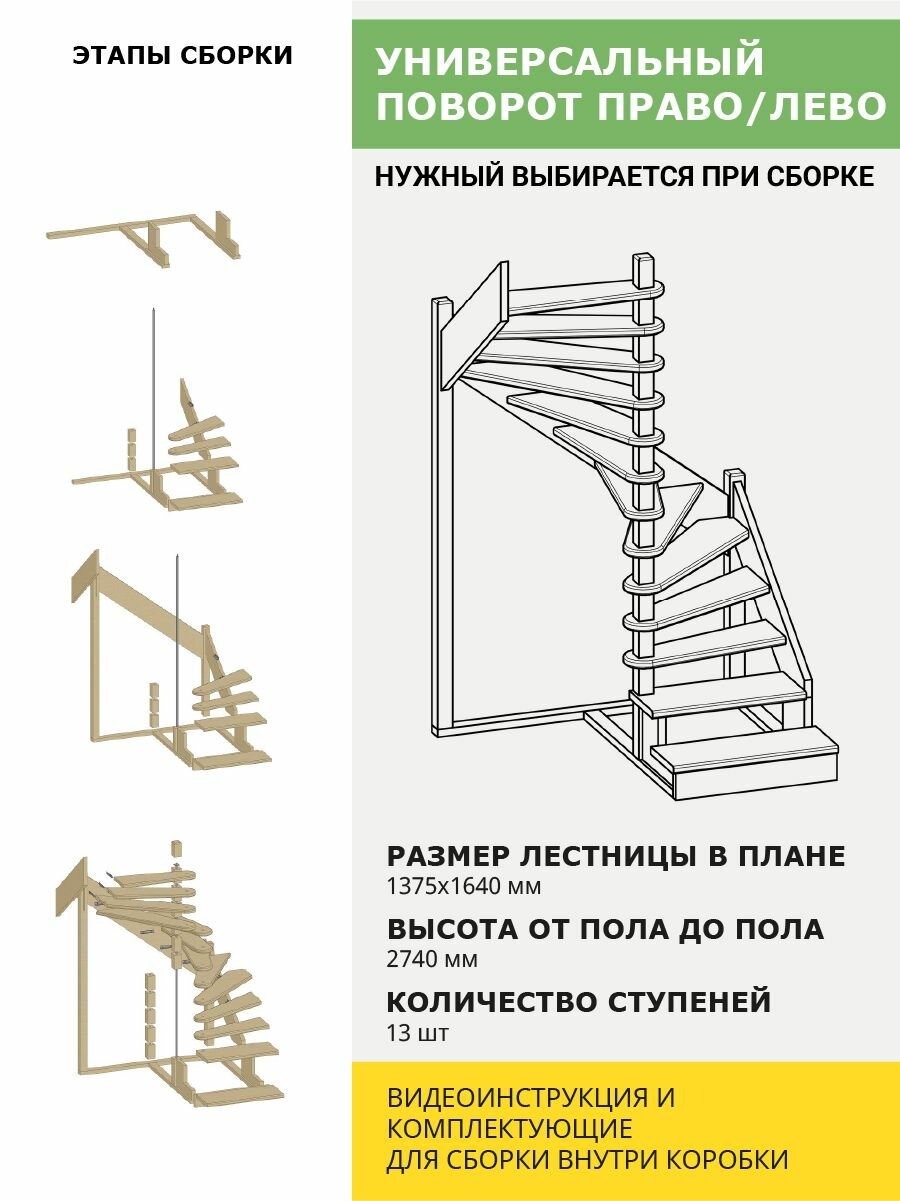 ЭТАПЫ СБОРКИ

УНИВЕРСАЛЬНЫЙ ПОВОРОТ ПРАВО/ЛЕВО

НУЖНЫЙ ВЫБИРАЕТСЯ ПРИ СБОРКЕ

РАЗМЕР ЛЕСТНИЦЫ В ПЛАНЕ
1375х1640 мм

ВЫСОТА ОТ ПОЛА ДО ПОЛА
2740 мм

КОЛИЧЕСТВО СТУПЕНЕЙ
13 шт

ВИДЕОИНСТРУКЦИЯ И КОМПЛЕКТУЮЩИЕ ДЛЯ СБОРКИ ВНУТРИ КОРОБКИ