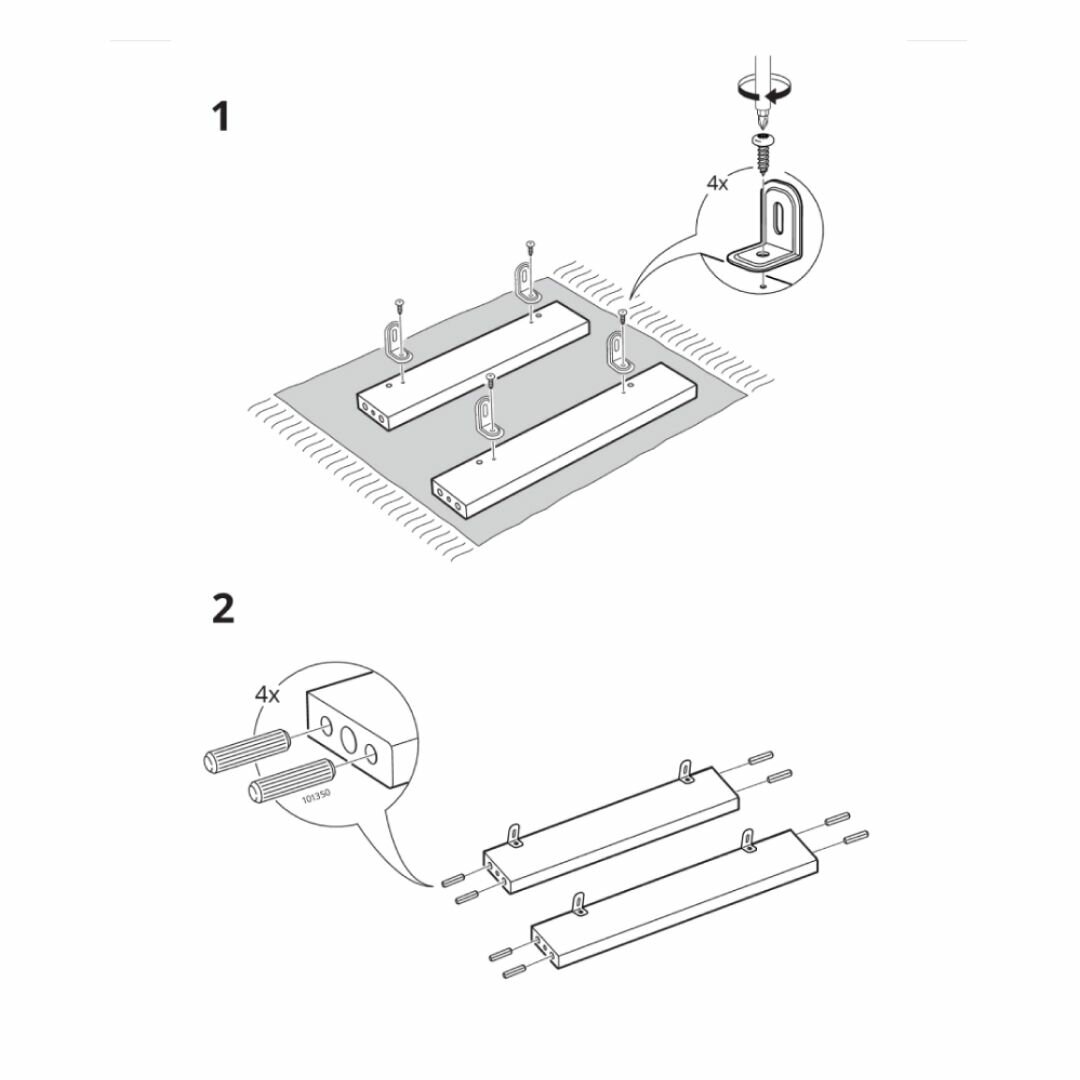 1

4x

2

4x

101350