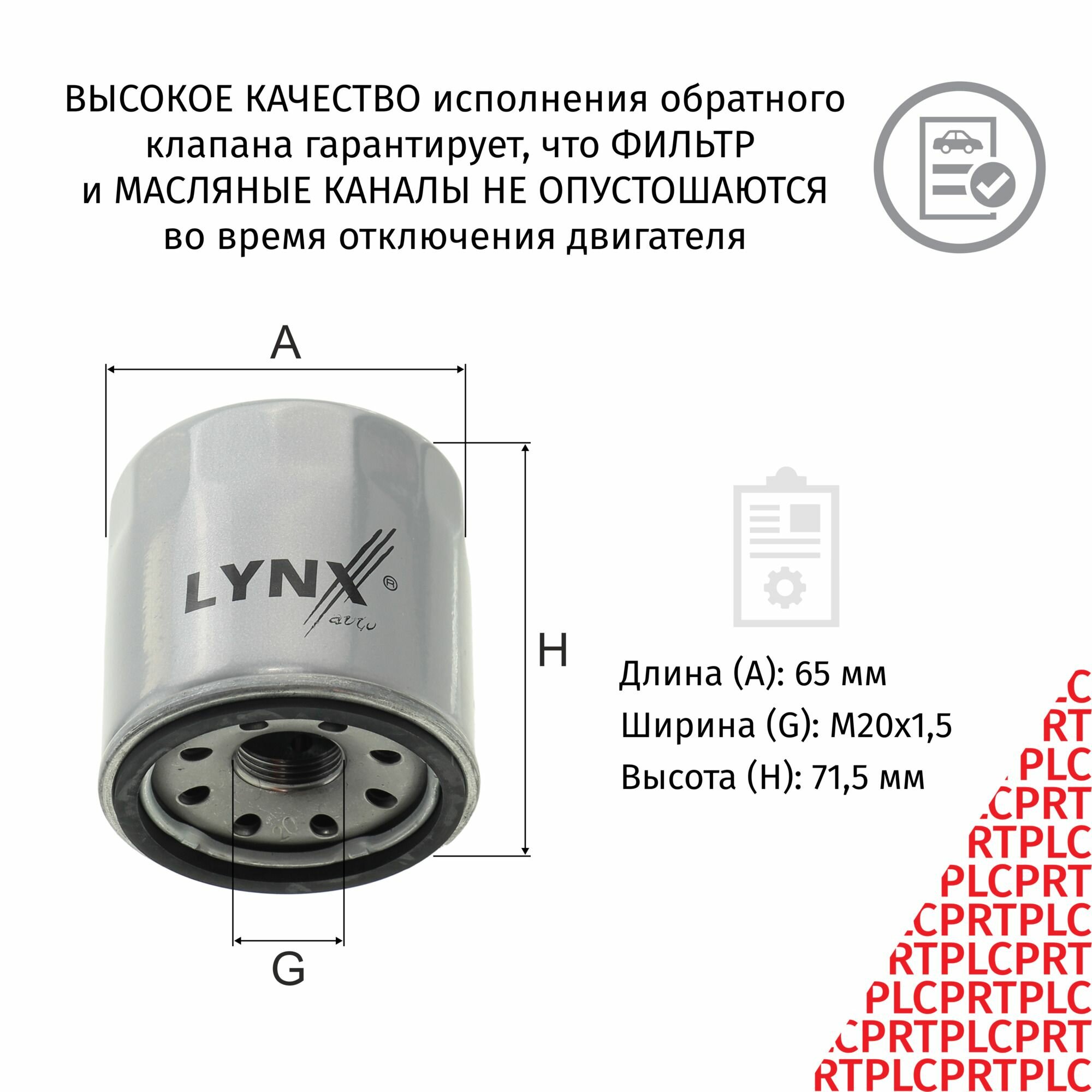 ВЫСОКОЕ КАЧЕСТВО исполнения обратного клапана гарантирует, что ФИЛЬТР и МАСЛЯНЫЕ КАНАЛЫ НЕ ОПУСТОШАЮТСЯ во время отключения двигателя

A

LYNX®
auto

H

G

Длина (A): 65 мм
Ширина (G): M20x1,5
Высота (H): 71,5 мм

LC
RT
PLC
CPRT
RTPLC
PLCPRT
CPRTPLC
RTPLCPRT
PLCPRTPLC
CPRTPLCPRT
RTPLCPRTPLC