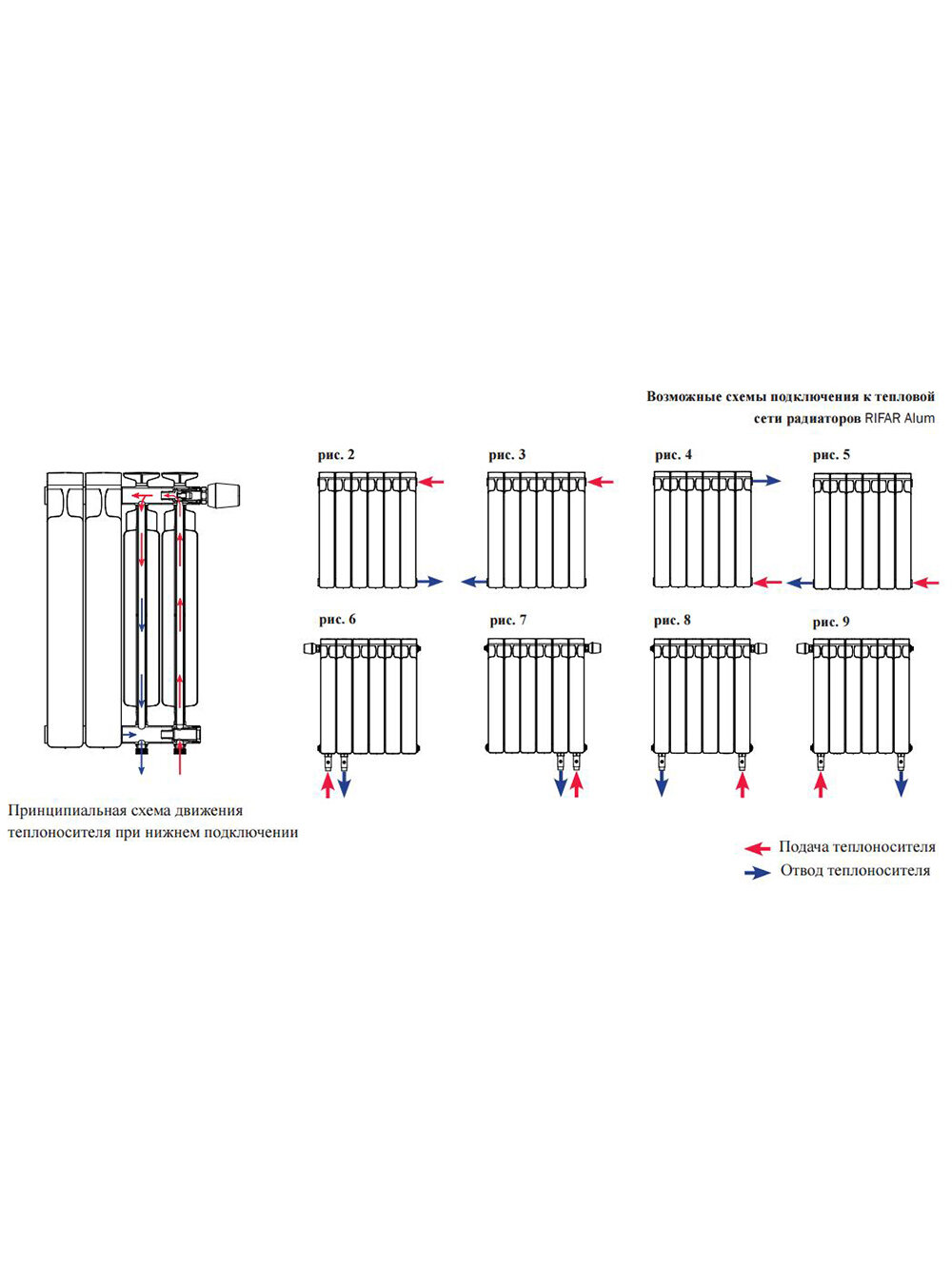 Возможные схемы подключения к тепловой сети радиаторов RIFAR Alum

рис. 2

рис. 3

рис. 4

рис. 5

рис. 6

рис. 7

рис. 8

рис. 9

Принципиальная схема движения теплоносителя при нижнем подключении

Подача теплоносителя

Отвод теплоносителя