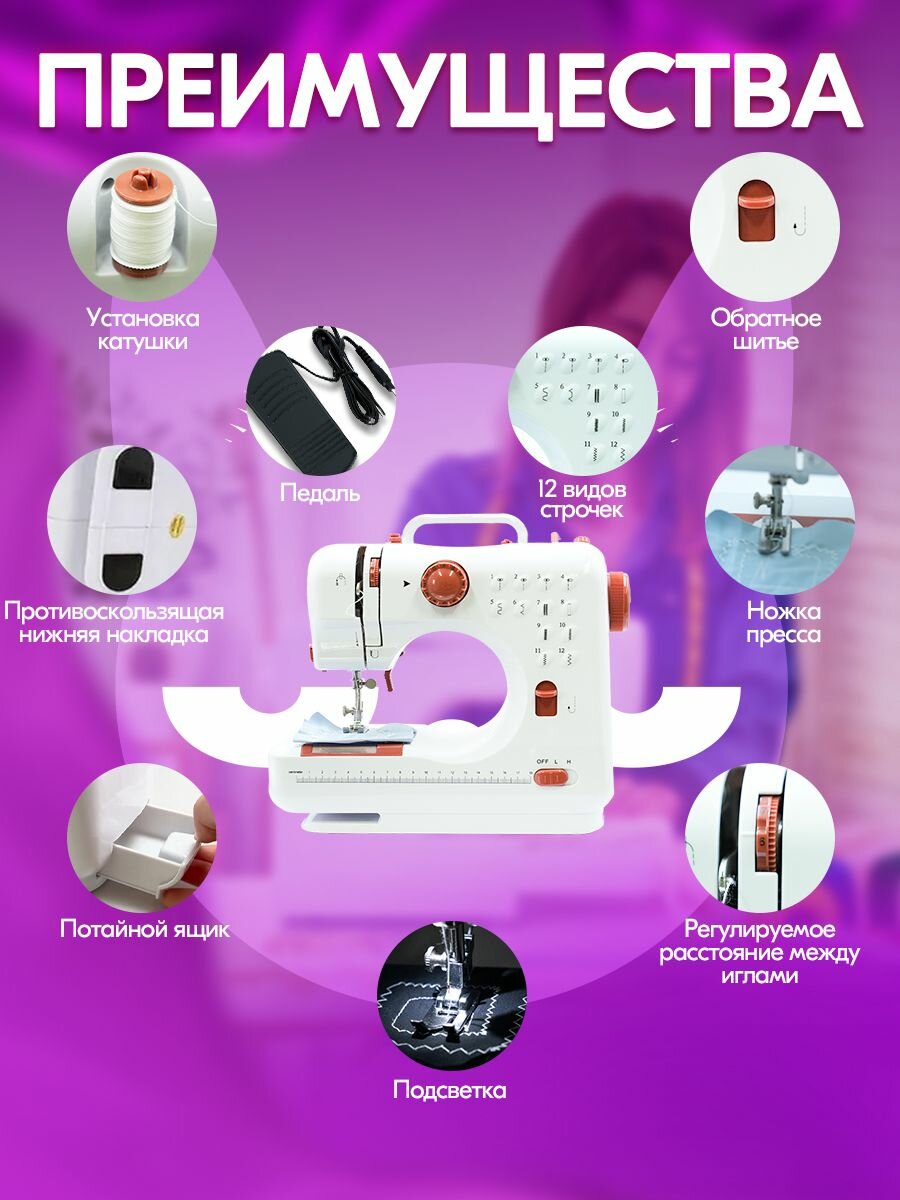 ПРЕИМУЩЕСТВА

Установка катушки

Обратное шитье

Педаль

12 видов строчек

Противоскользящая нижняя накладка

Ножка пресса

OFF L H

Потайной ящик

Регулируемое расстояние между иглами

Подсветка