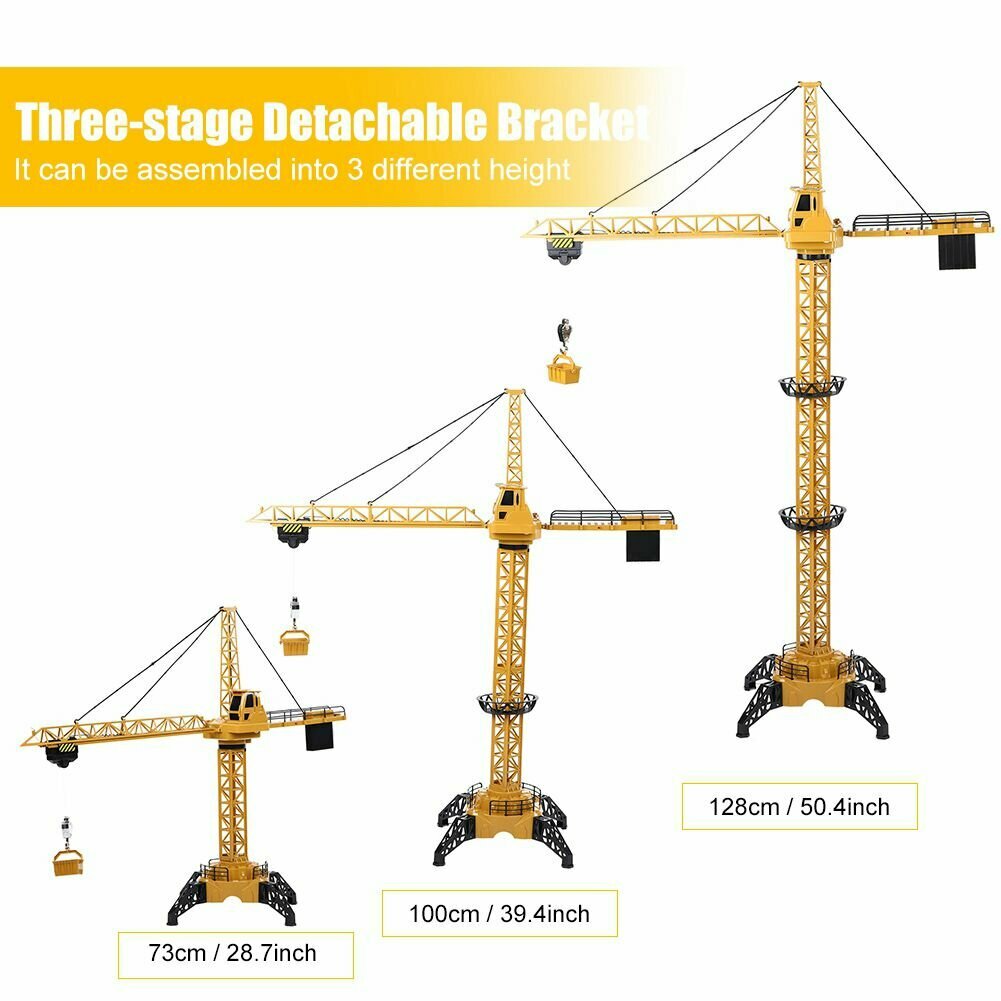 Three-stage Detachable Bracket
It can be assembled into 3 different height

128cm / 50.4inch

100cm / 39.4inch

73cm / 28.7inch