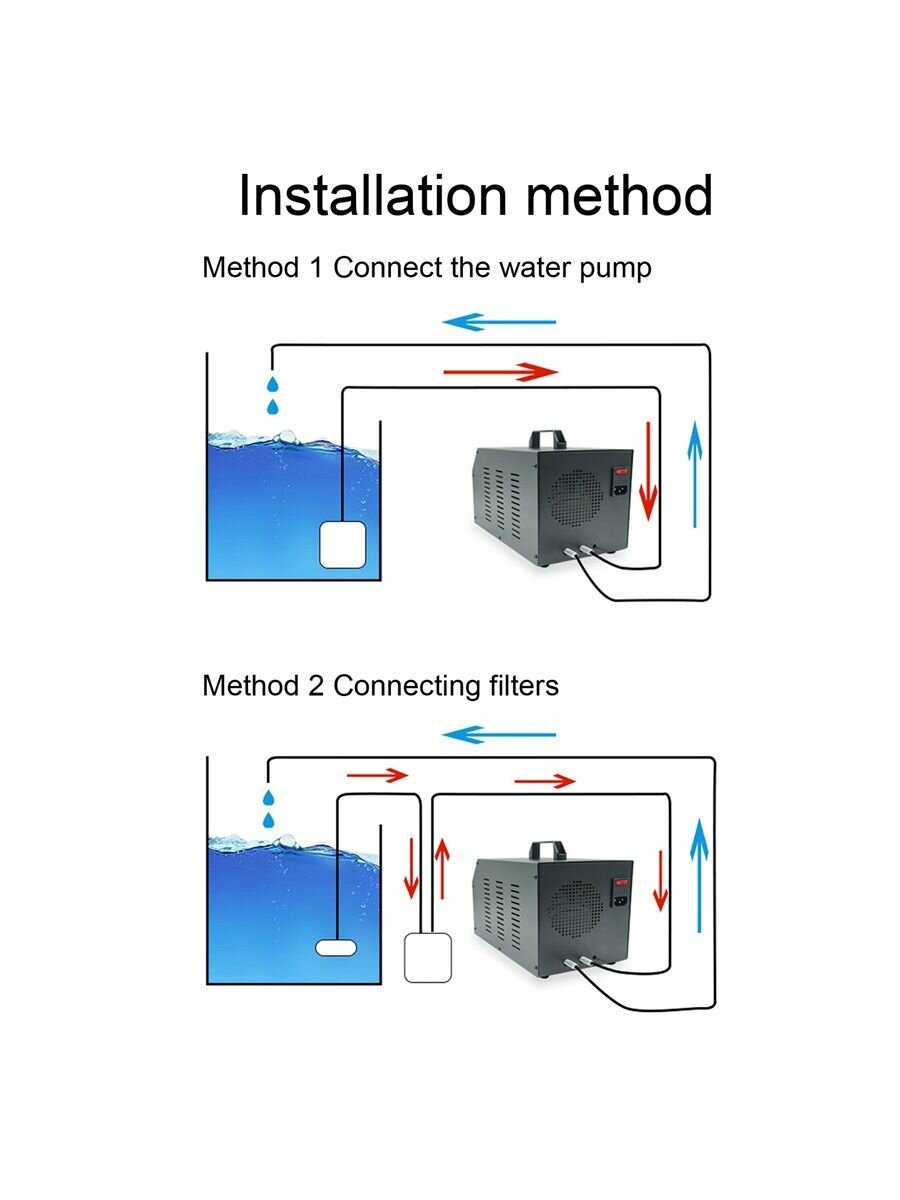 Installation method

Method 1 Connect the water pump

Method 2 Connecting filters