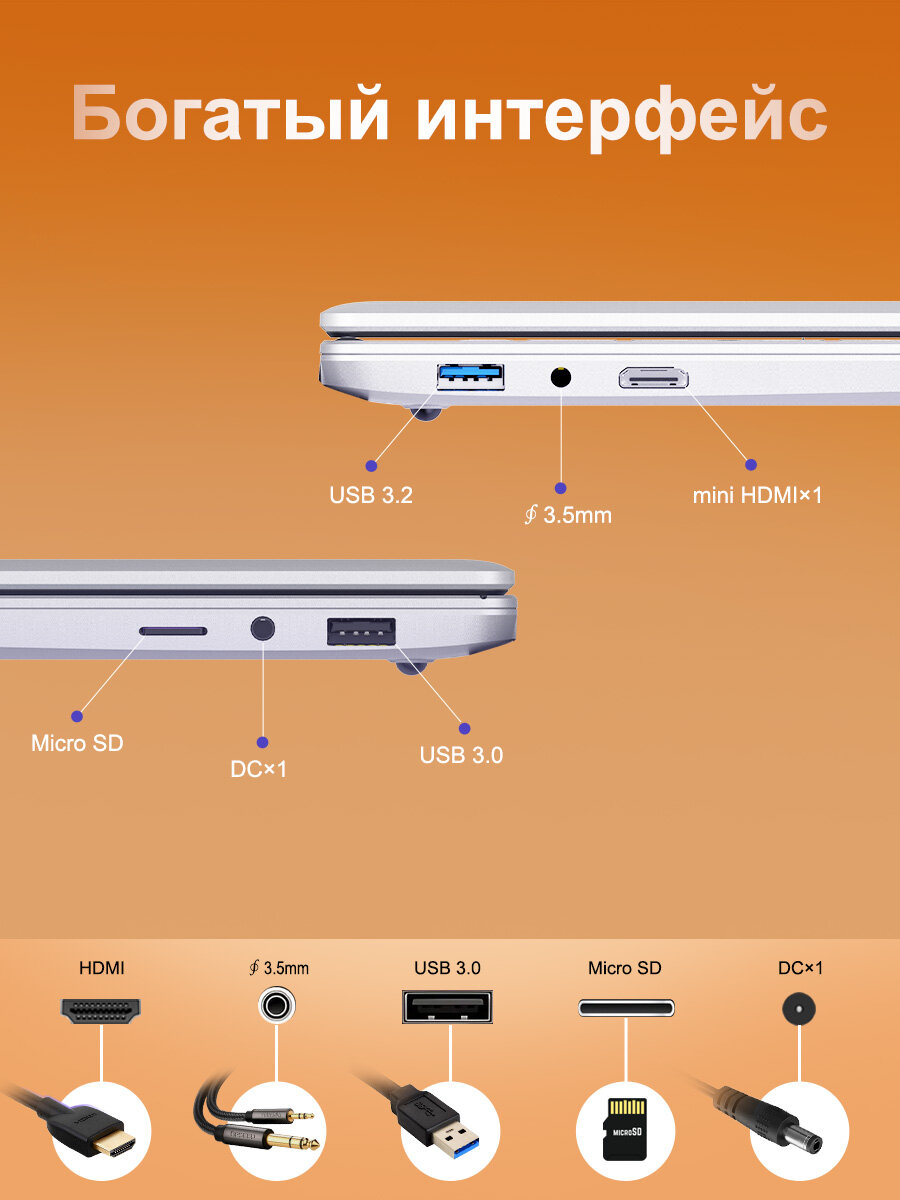 Богатый интерфейс

USB 3.2

∮ 3.5mm

mini HDMI×1

Micro SD

DC×1

USB 3.0

HDMI

∮ 3.5mm

USB 3.0

Micro SD

DC×1

microSD