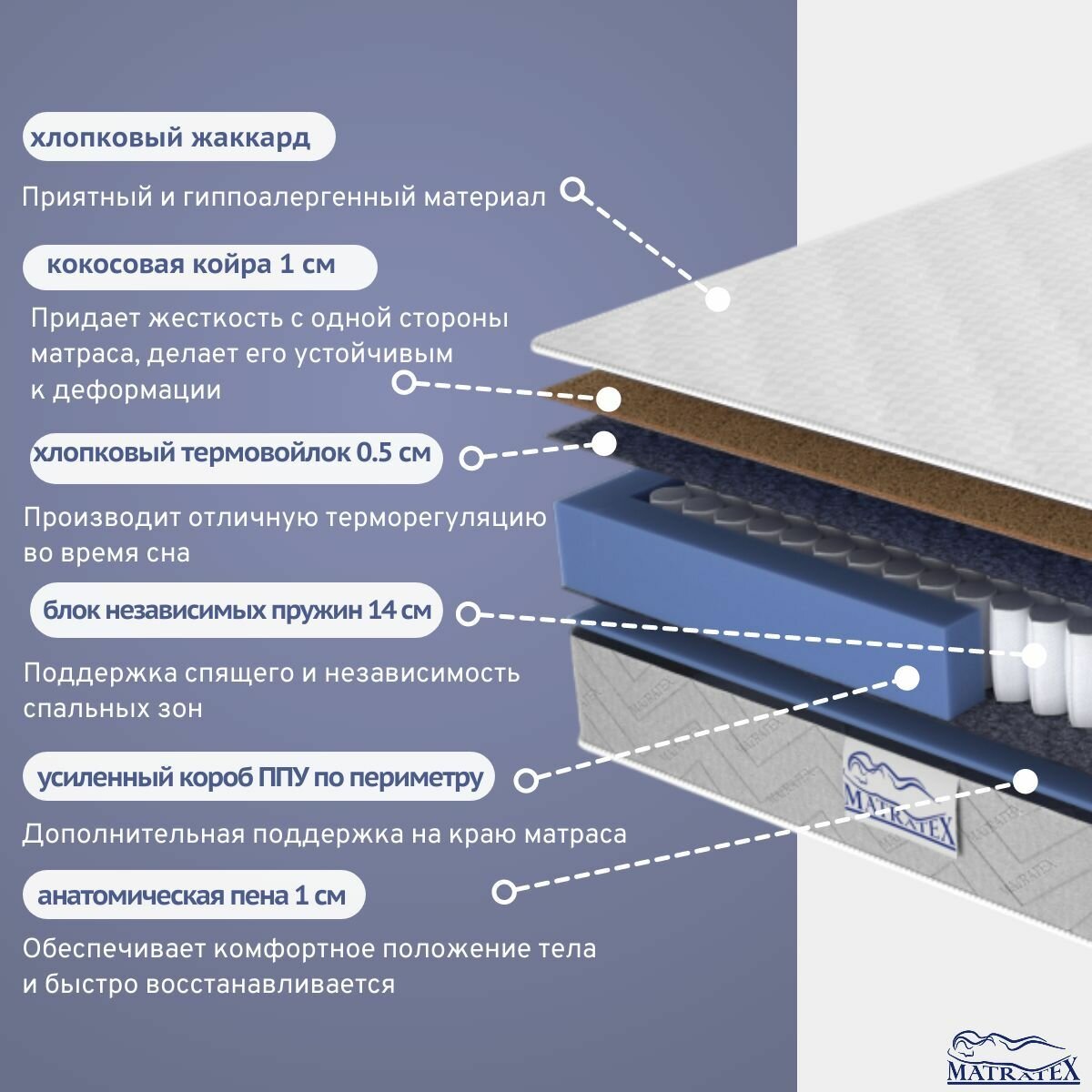 хлопковый жаккард

Приятный и гиппоалергенный материал

кокосовая койра 1 см

Придает жесткость с одной стороны матраса, делает его устойчивым к деформации

хлопковый термовойлок 0.5 см

Производит отличную терморегуляцию во время сна

блок независимых пружин 14 см

Поддержка спящего и независимость спальных зон

усиленный короб ППУ по периметру

Дополнительная поддержка на краю матраса

анатомическая пена 1 см

Обеспечивает комфортное положение тела и быстро восстанавливается

MATRATEX

MATRATEX