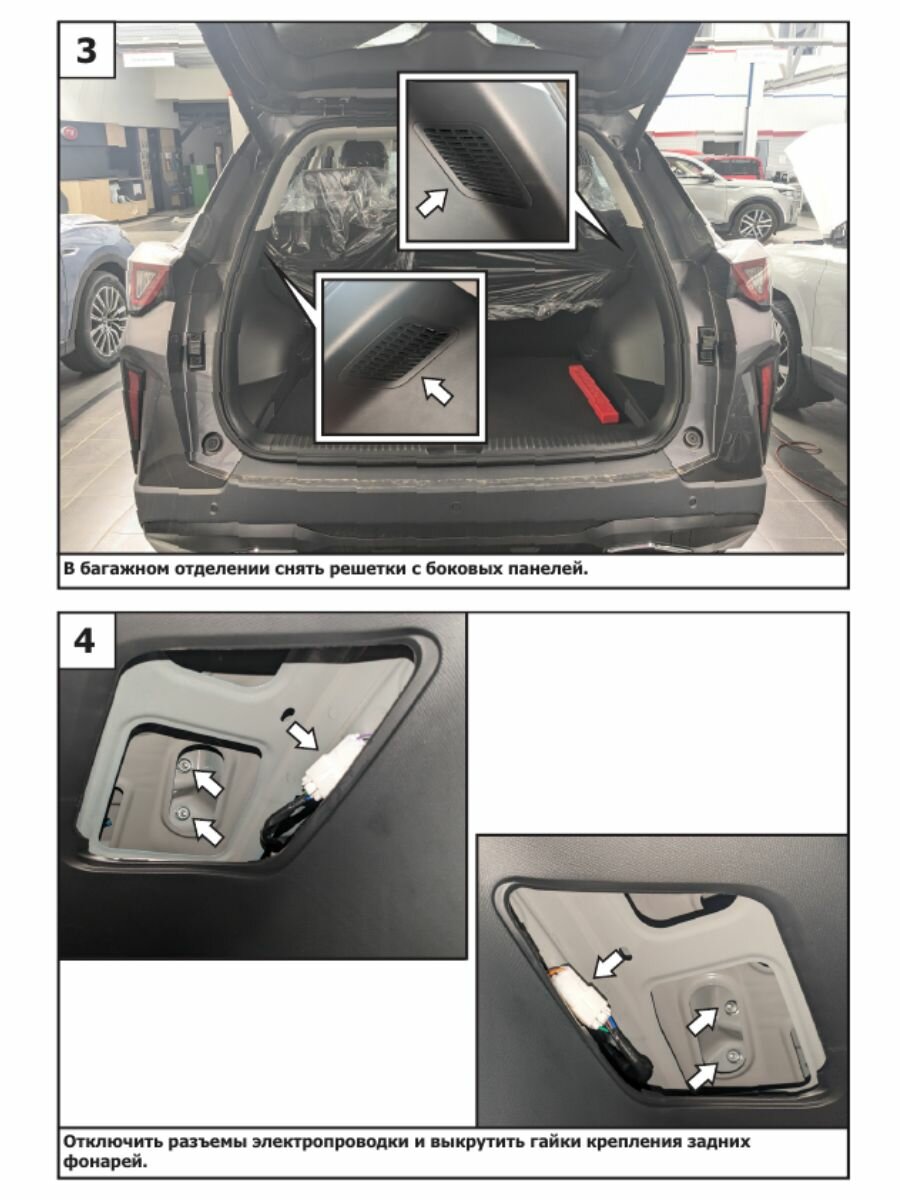 3

В багажном отделении снять решетки с боковых панелей.

4

Отключить разъемы электропроводки и выкрутить гайки крепления задних фонарей.