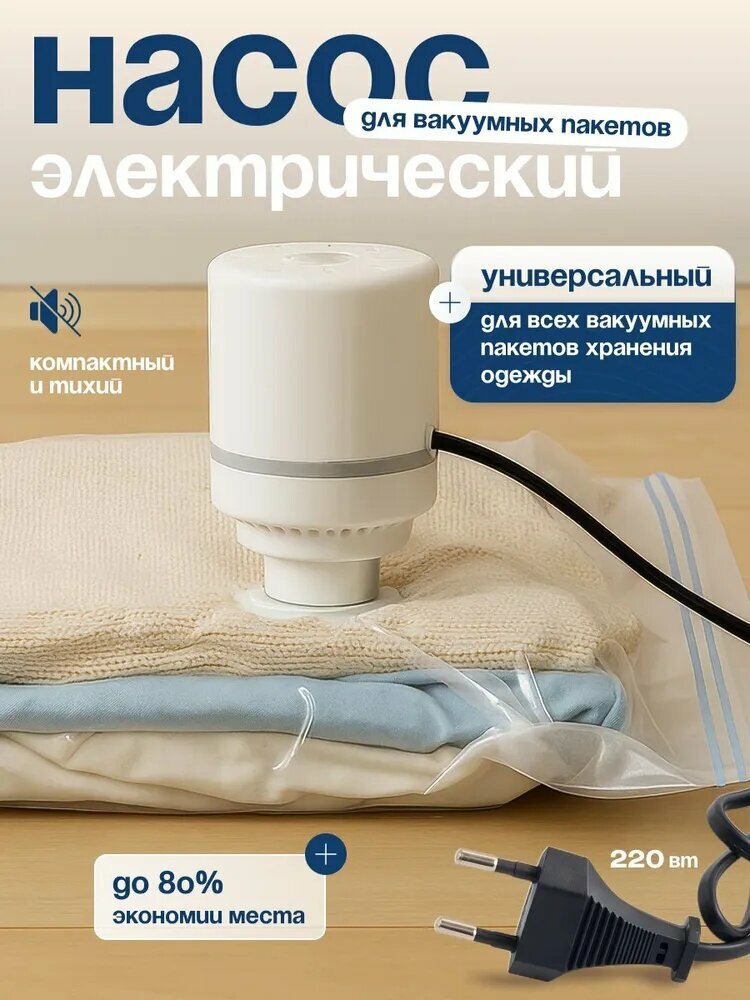 насос
для вакуумных пакетов
электрический

компактный и тихий

универсальный
для всех вакуумных пакетов хранения одежды

до 80% экономии места

220 вт