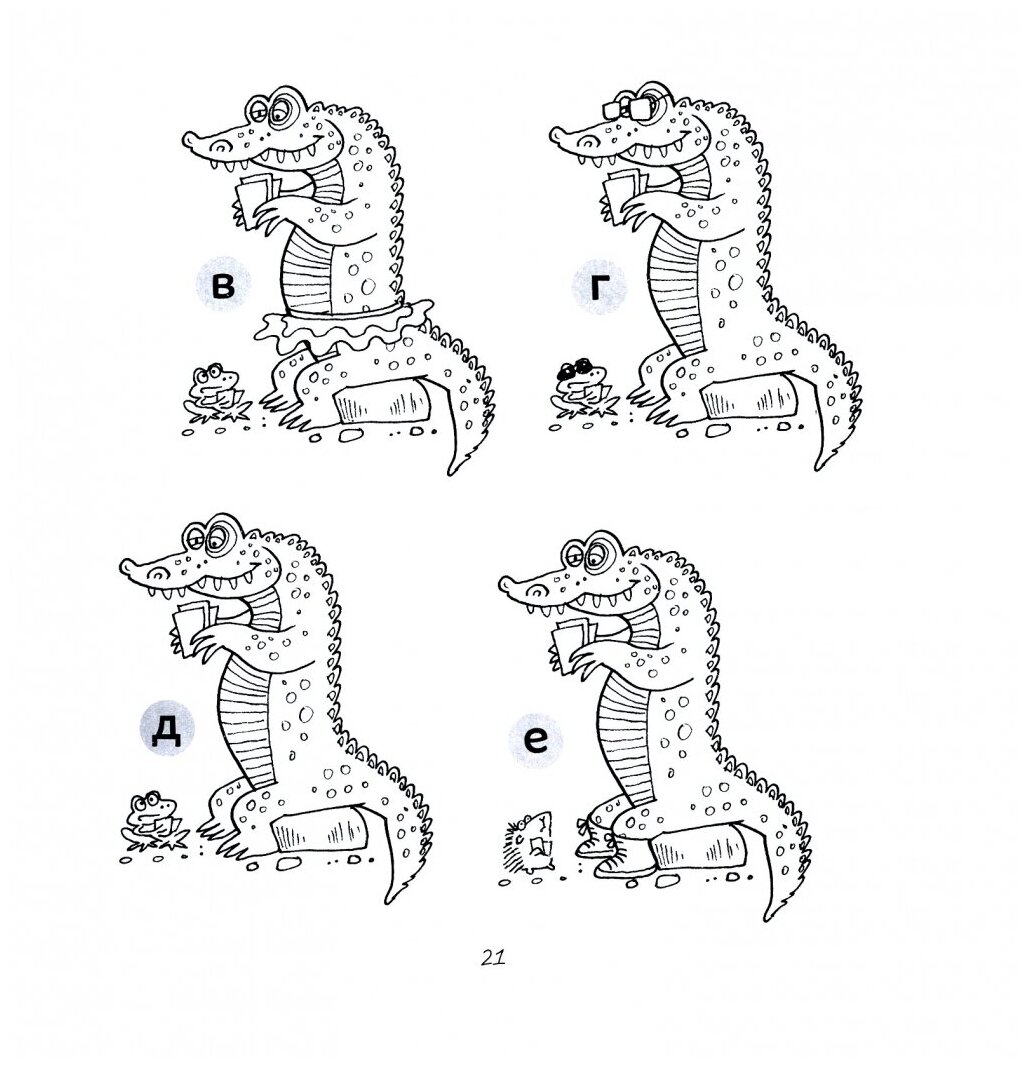 в

г

д

е

21