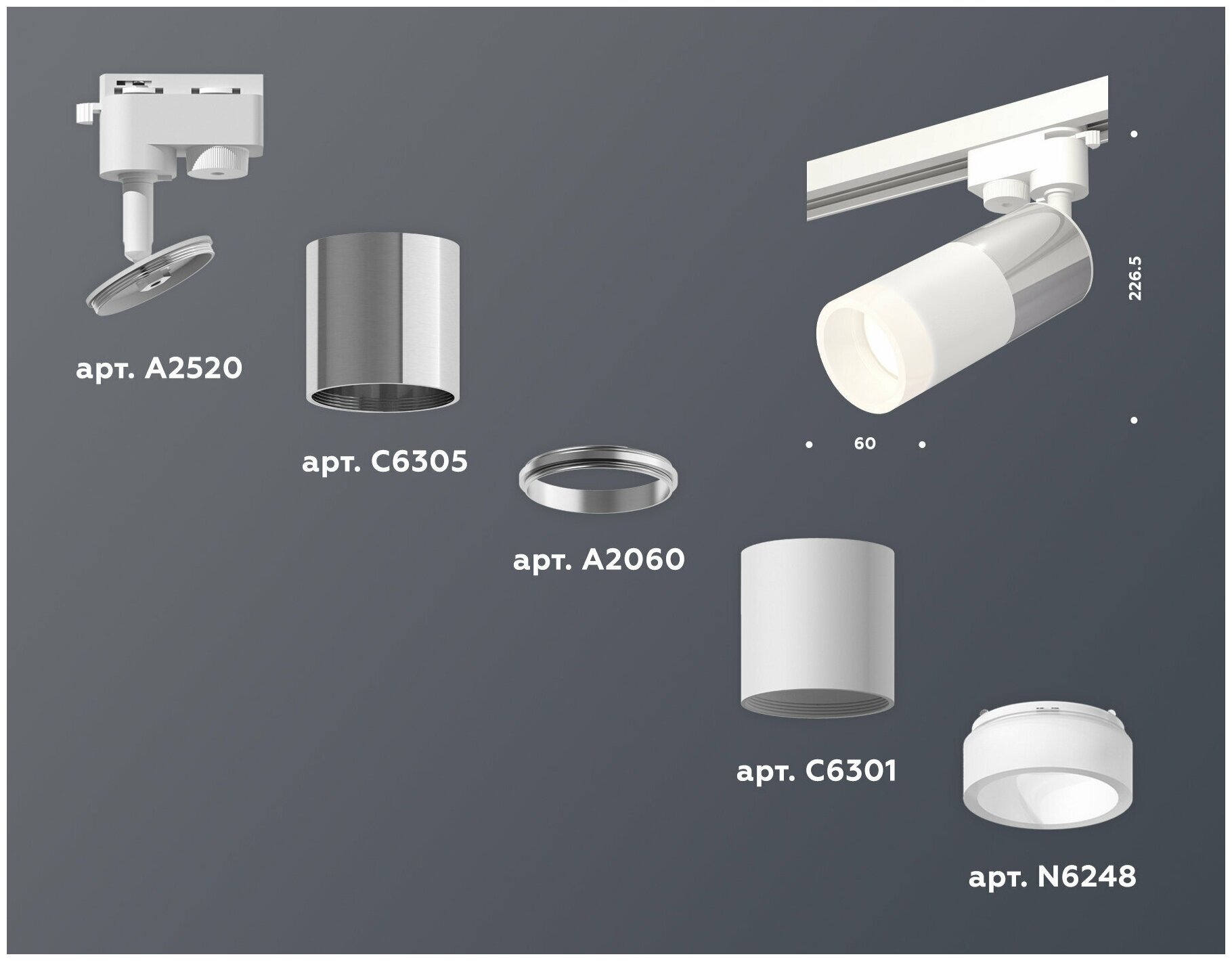 арт. A2520

арт. C6305

арт. A2060

арт. C6301

арт. N6248

226.5

60