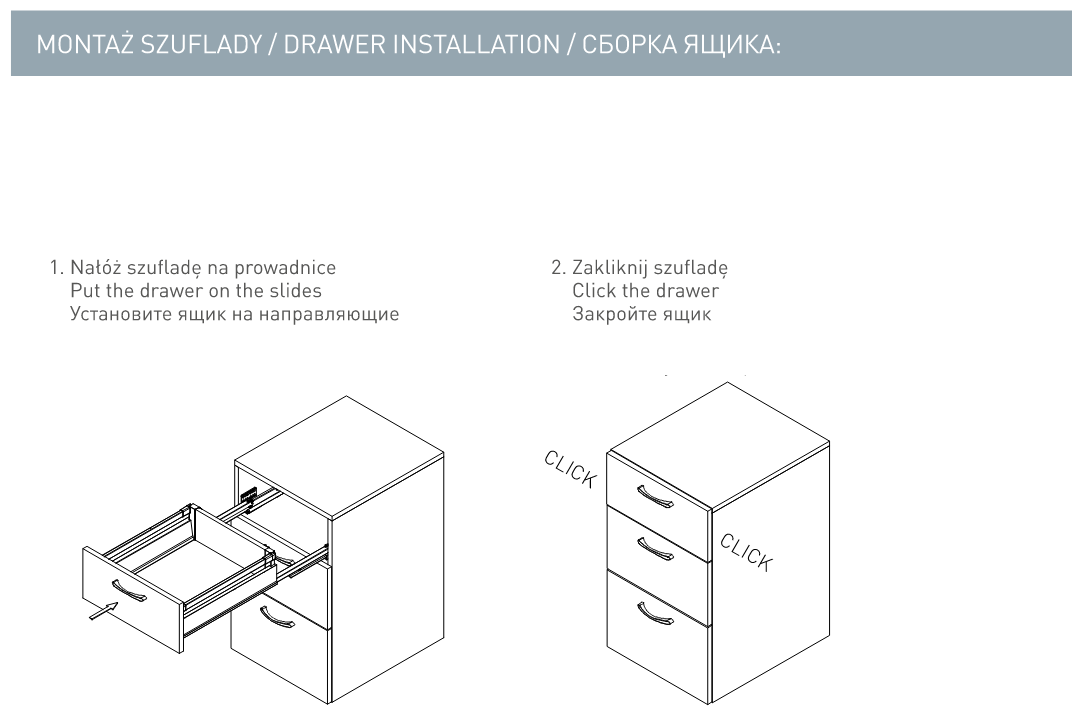 MONTAŻ SZUFLADY / DRAWER INSTALLATION / СБОРКА ЯЩИКА:

1. Nałóż szufladę na prowadnice
Put the drawer on the slides
Установите ящик на направляющие

2. Zakliknij szufladę
Click the drawer
Закройте ящик

CLICK

CLICK