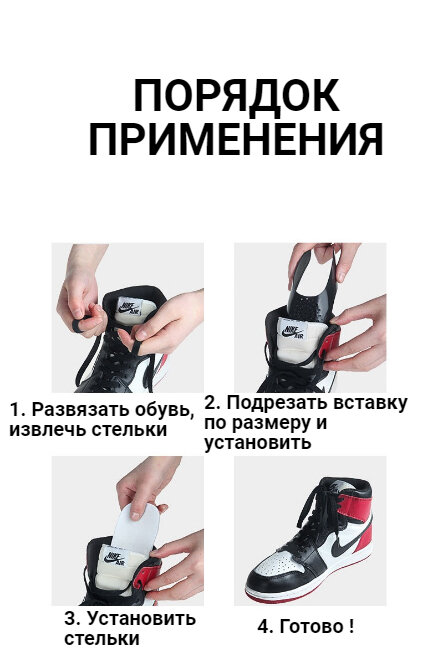 ПОРЯДОК ПРИМЕНЕНИЯ

NIKE AIR

1. Развязать обувь, извлечь стельки

NIKE AIR

2. Подрезать вставку по размеру и установить

NIKE AIR

3. Установить стельки

4. Готово !