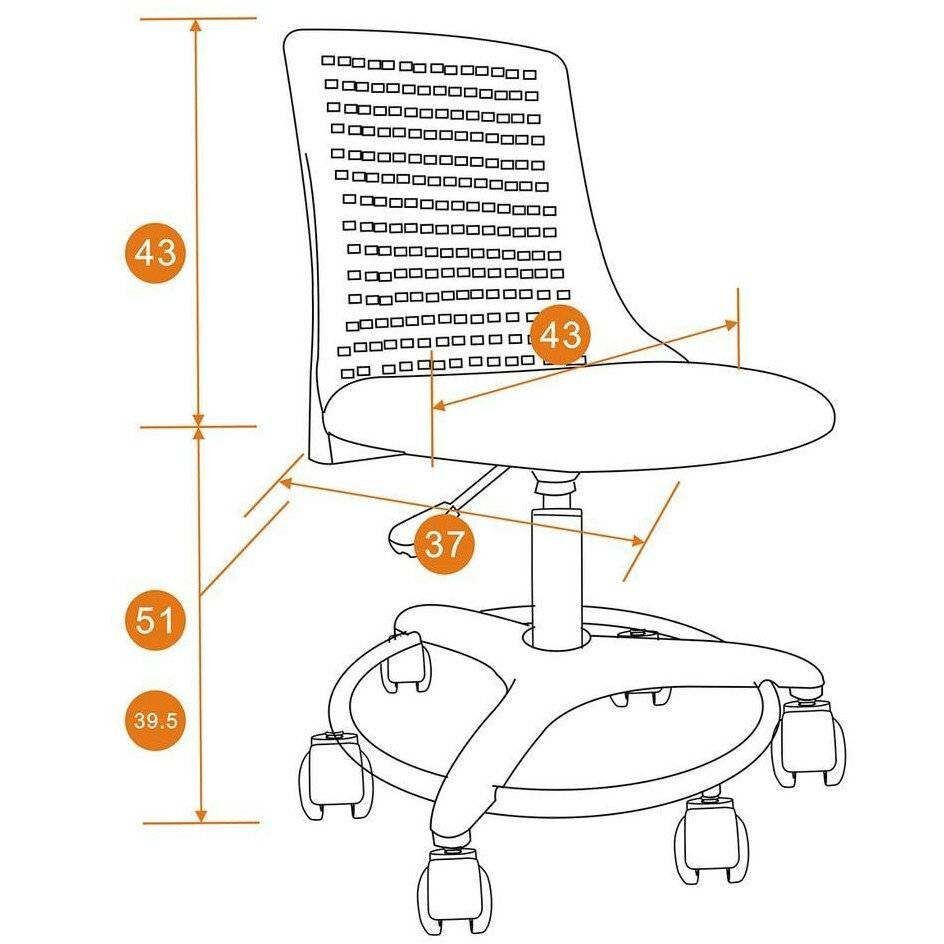 43

43

37

51

39.5