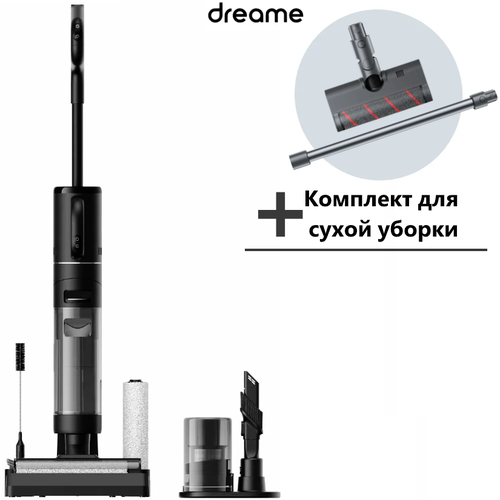 dreame

+ Комплект для сухой уборки