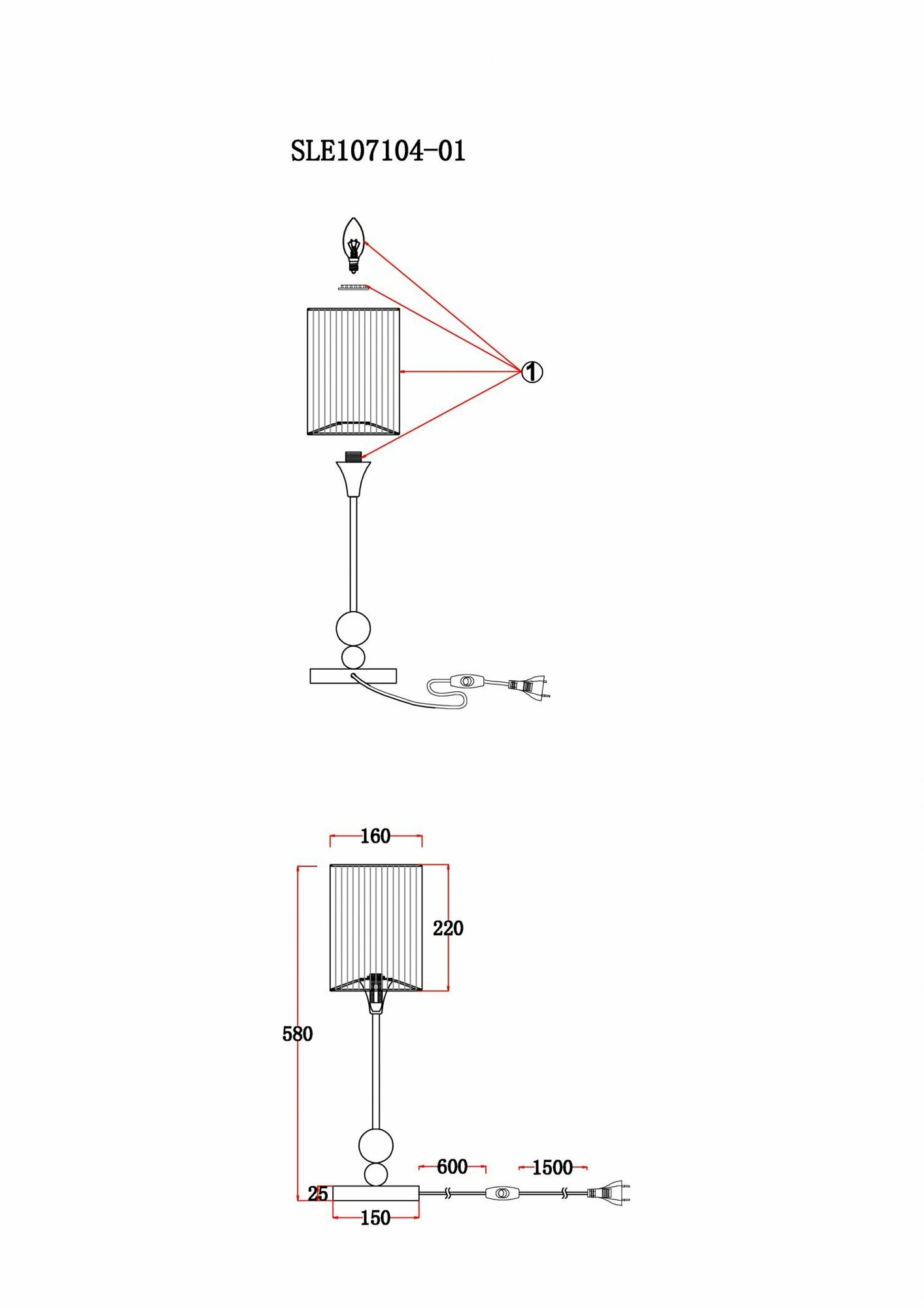 SLE107104-01

①

160

220

580

600

1500

25

150