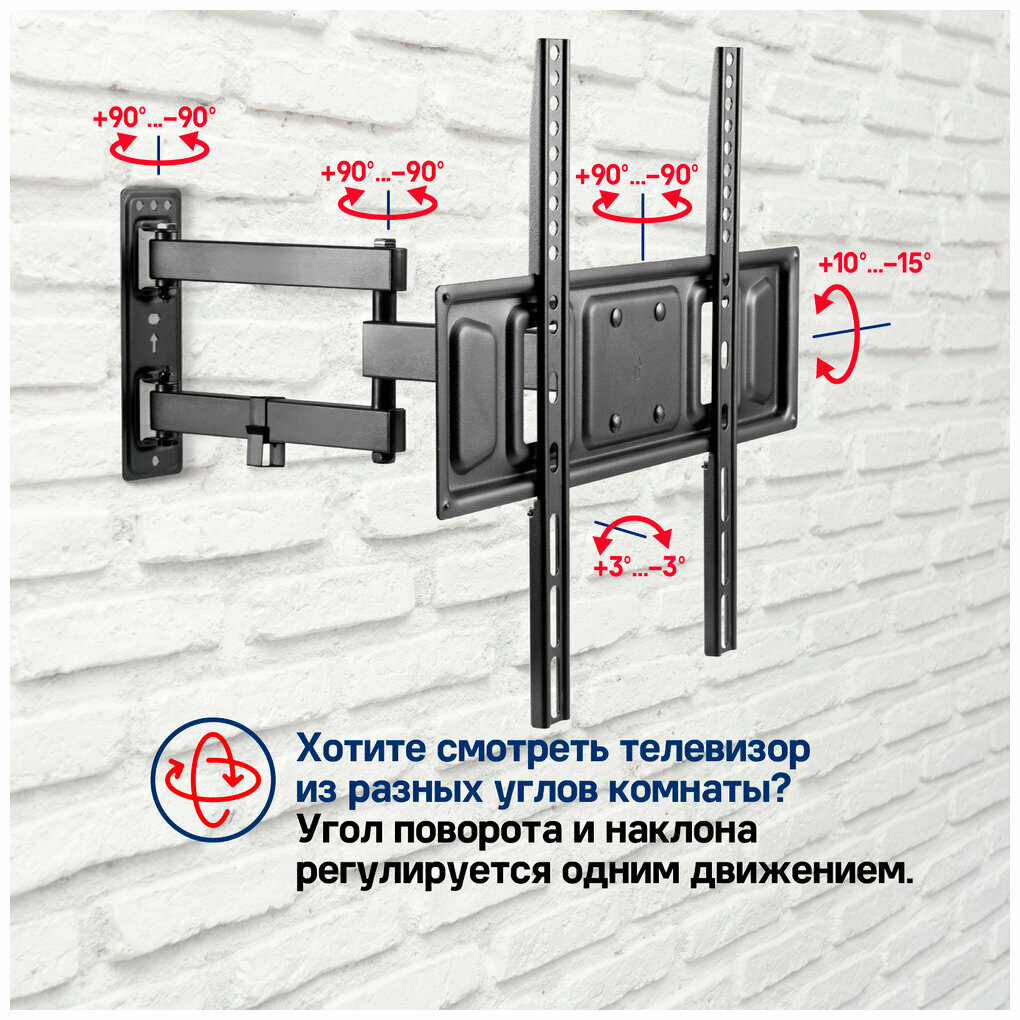 +90°...–90°

+90°...–90°

+90°...–90°

+10°...–15°

+3°...–3°

Хотите смотреть телевизор из разных углов комнаты?
Угол поворота и наклона регулируется одним движением.