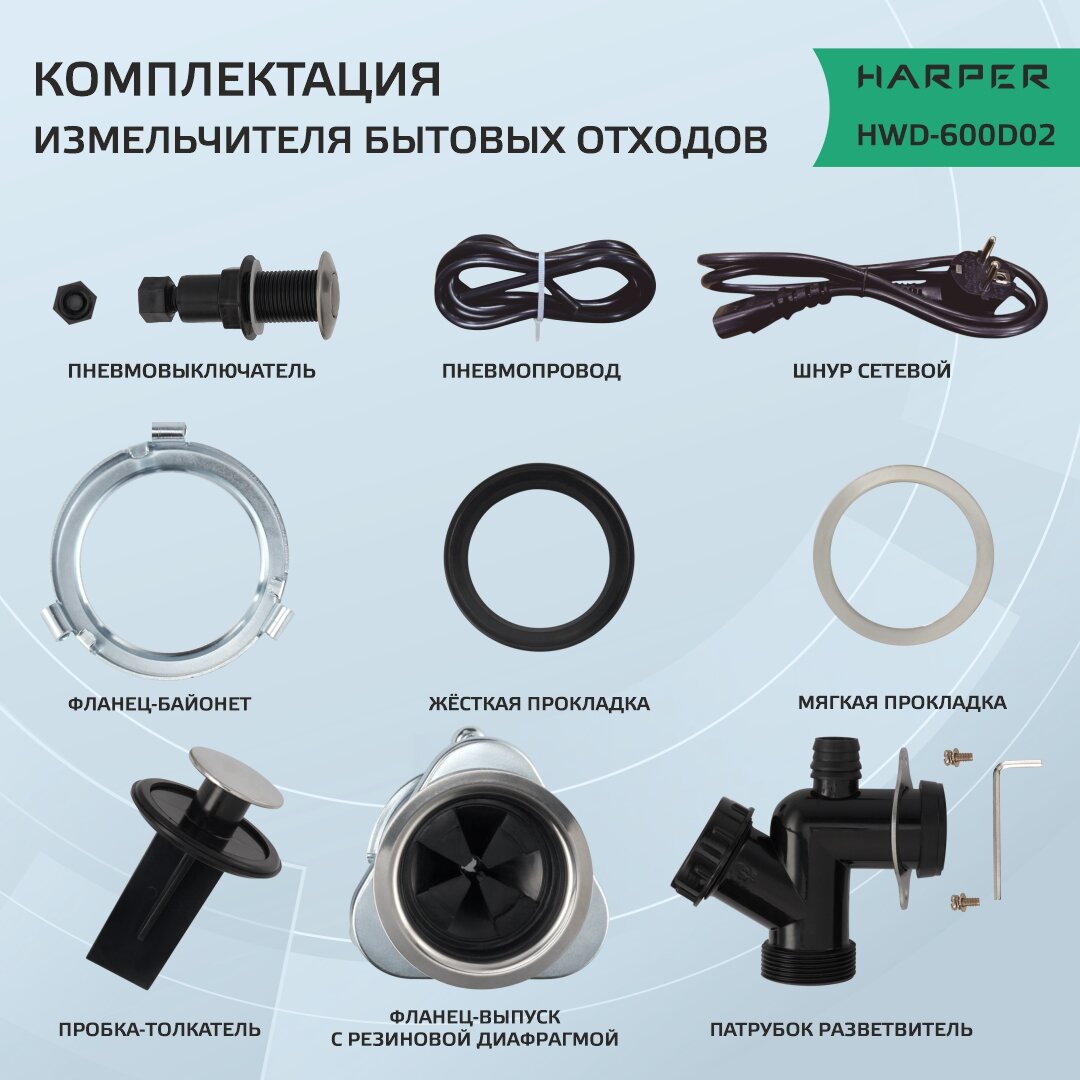 КОМПЛЕКТАЦИЯ
ИЗМЕЛЬЧИТЕЛЯ БЫТОВЫХ ОТХОДОВ

HARPER
HWD-600D02

ПНЕВМОВЫКЛЮЧАТЕЛЬ

ПНЕВМОПРОВОД

ШНУР СЕТЕВОЙ

ФЛАНЕЦ-БАЙОНЕТ

ЖЁСТКАЯ ПРОКЛАДКА

МЯГКАЯ ПРОКЛАДКА

ПРОБКА-ТОЛКАТЕЛЬ

ФЛАНЕЦ-ВЫПУСК
С РЕЗИНОВОЙ ДИАФРАГМОЙ

ПАТРУБОК РАЗВЕТВИТЕЛЬ