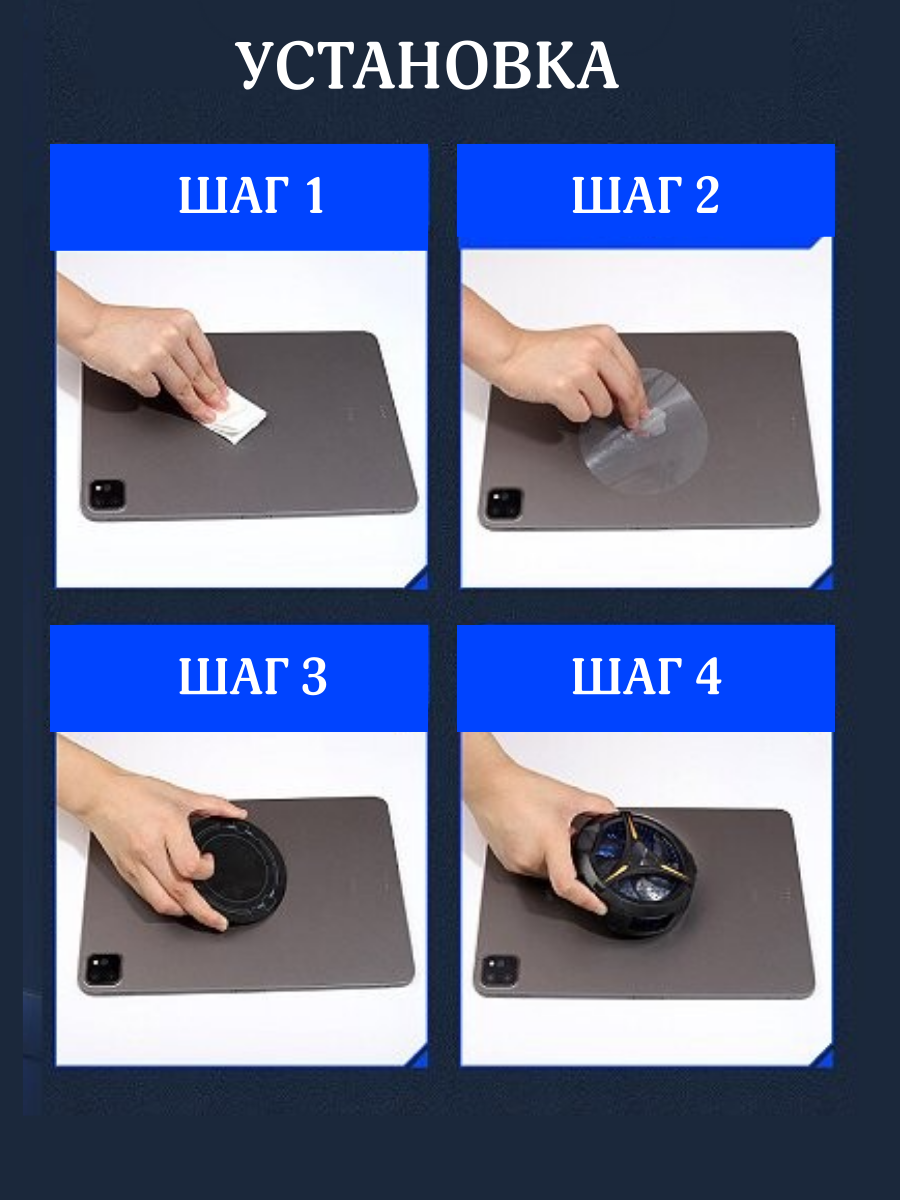 УСТАНОВКА

ШАГ 1

ШАГ 2

ШАГ 3

ШАГ 4