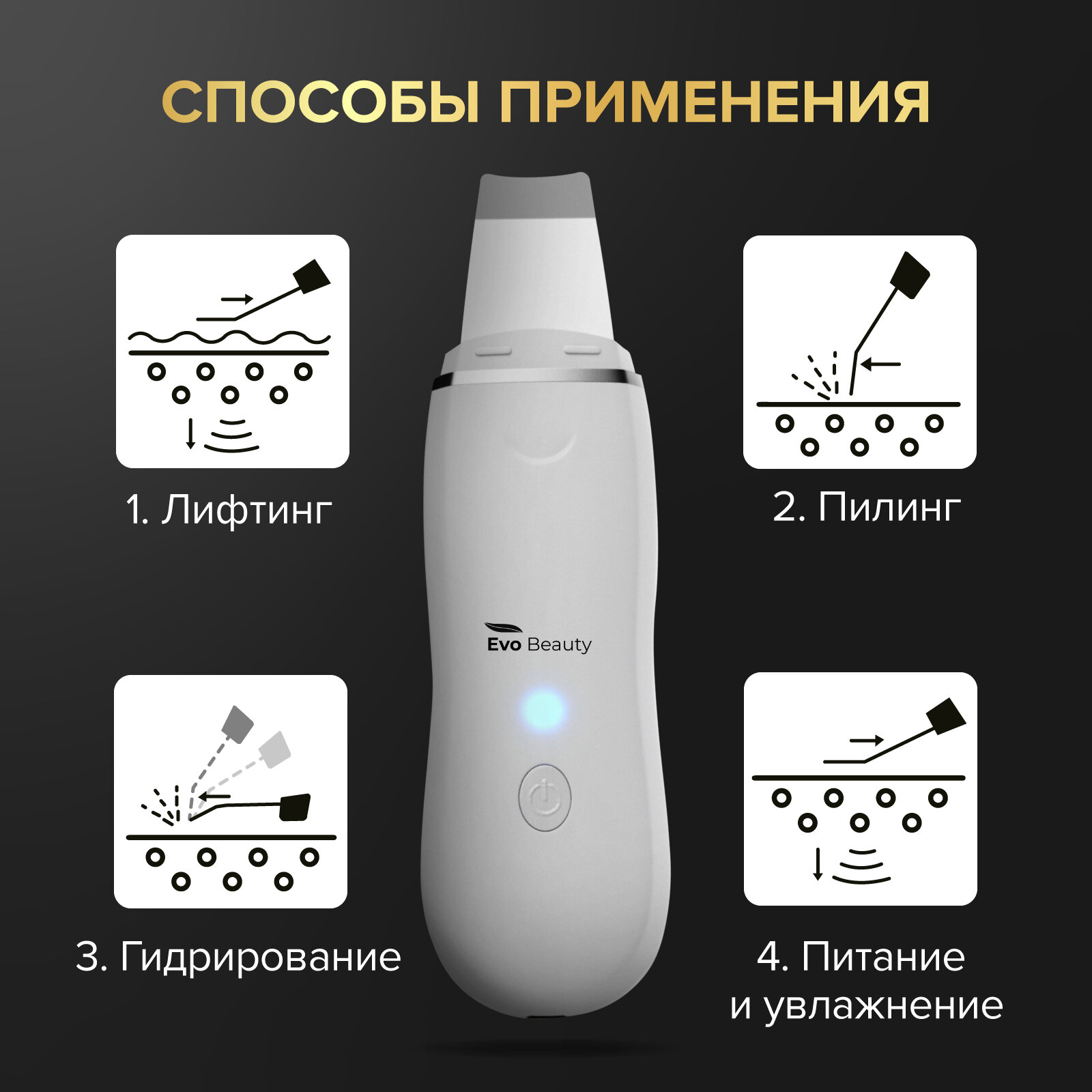 СПОСОБЫ ПРИМЕНЕНИЯ

1. Лифтинг

2. Пилинг

Evo Beauty

3. Гидрирование

4. Питание и увлажнение