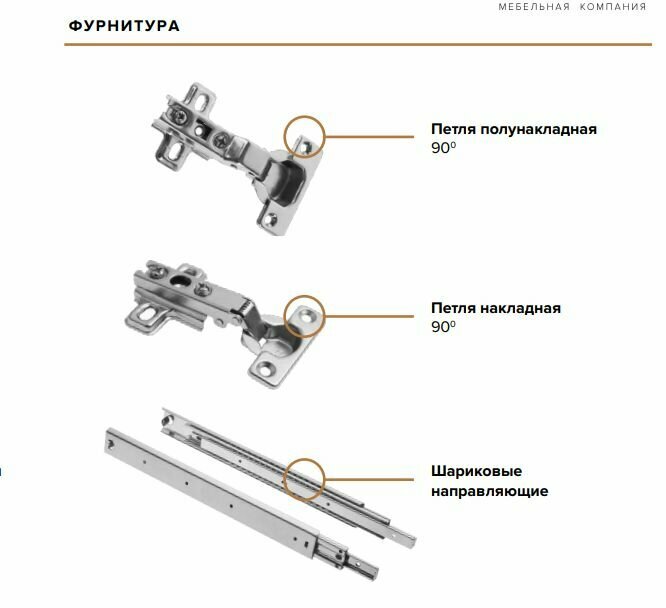 МЕБЕЛЬНАЯ КОМПАНИЯ

ФУРНИТУРА

Петля полунакладная
$90^0$

Петля накладная
$90^0$

Шариковые
направляющие