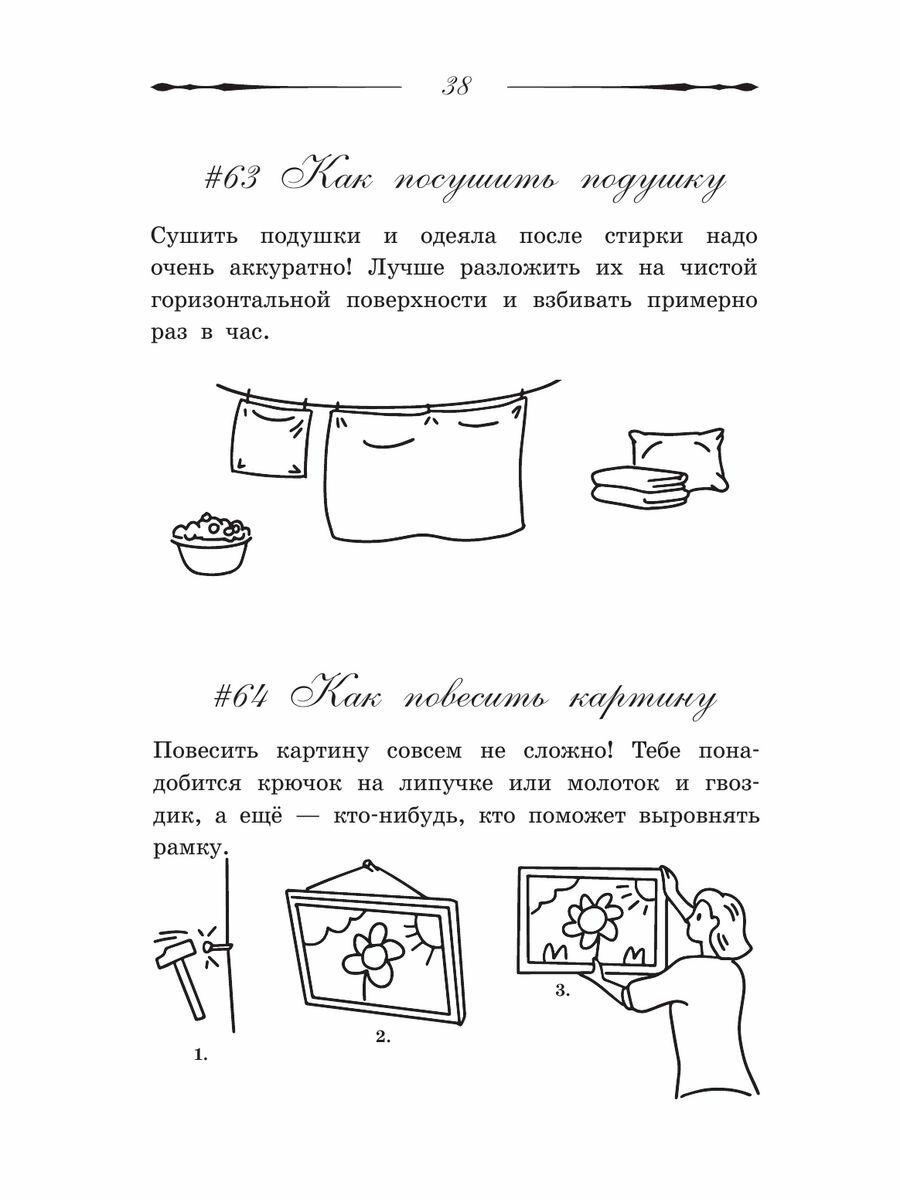 38

#63 Как посушить подушку

Сушить подушки и одеяла после стирки надо очень аккуратно! Лучше разложить их на чистой горизонтальной поверхности и взбивать примерно раз в час.

#64 Как повесить картину

Повесить картину совсем не сложно! Тебе понадобится крючок на липучке или молоток и гвоздик, а ещё — кто-нибудь, кто поможет выровнять рамку.

1.

2.

3.