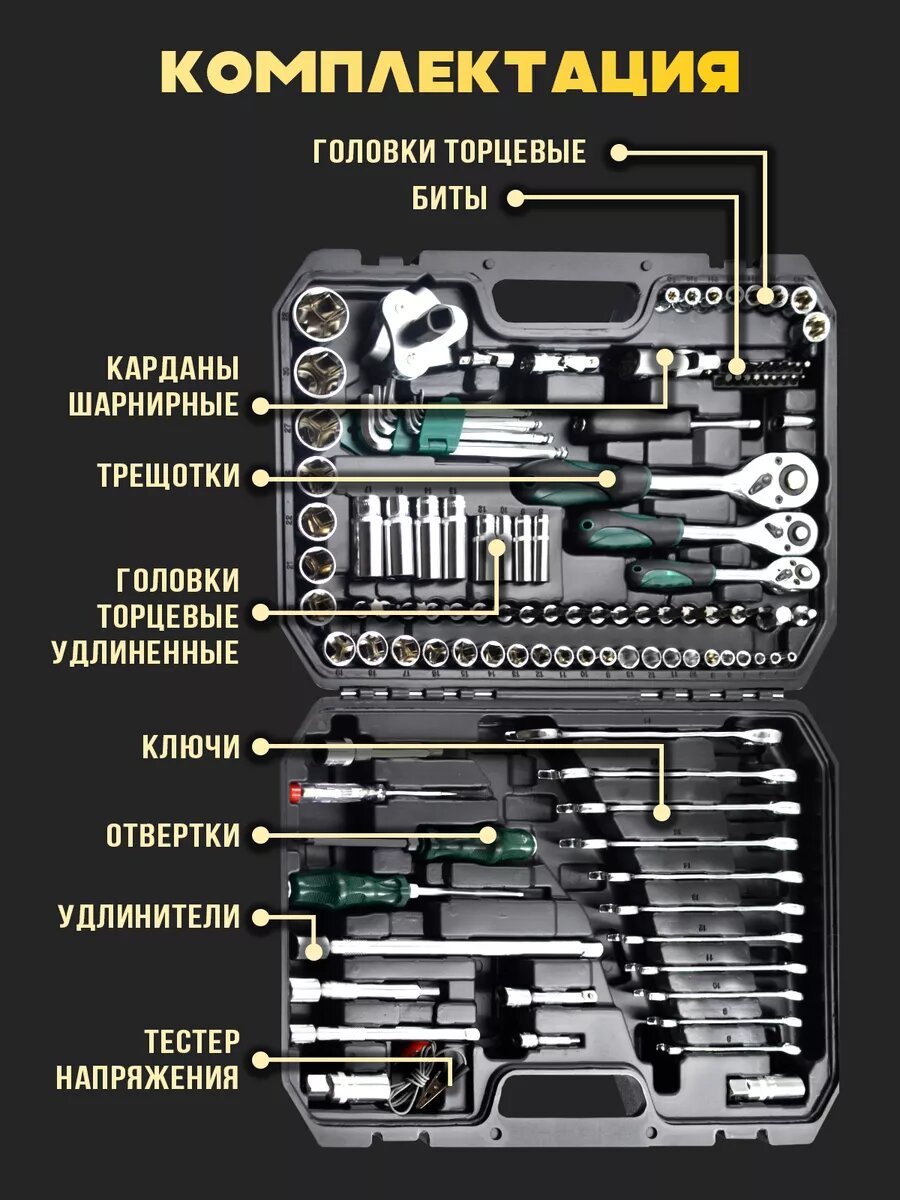 КОМПЛЕКТАЦИЯ

ГОЛОВКИ ТОРЦЕВЫЕ

БИТЫ

КАРДАНЫ ШАРНИРНЫЕ

ТРЕЩОТКИ

ГОЛОВКИ ТОРЦЕВЫЕ УДЛИНЕННЫЕ

КЛЮЧИ

ОТВЕРТКИ

УДЛИНИТЕЛИ

ТЕСТЕР НАПРЯЖЕНИЯ