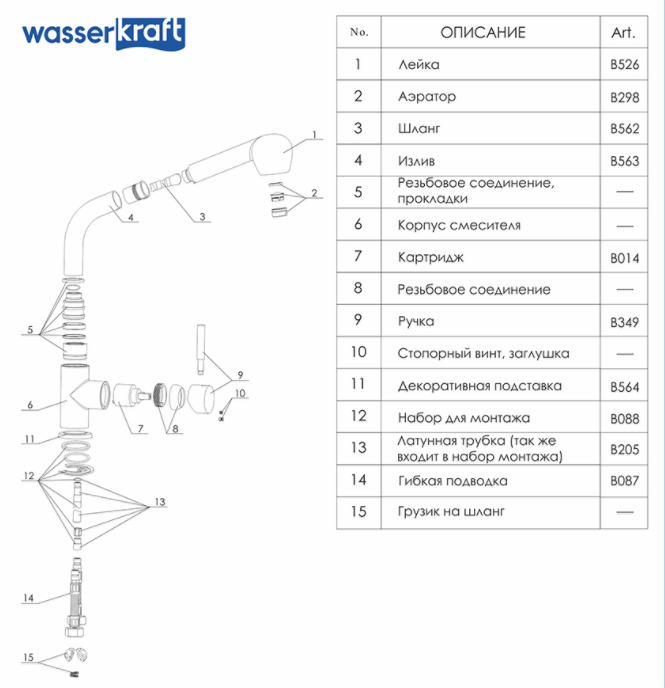 wasserkraft

1
2
3
4
5
6
7
8
9
10
11
12
13
14
15

| No. | ОПИСАНИЕ | Art. |
|---|---|---|
| 1 | Лейка | B526 |
| 2 | Аэратор | B298 |
| 3 | Шланг | B562 |
| 4 | Излив | B563 |
| 5 | Резьбовое соединение, прокладки | — |
| 6 | Корпус смесителя | — |
| 7 | Картридж | B014 |
| 8 | Резьбовое соединение | — |
| 9 | Ручка | B349 |
| 10 | Стопорный винт, заглушка | — |
| 11 | Декоративная подставка | B564 |
| 12 | Набор для монтажа | B088 |
| 13 | Латунная трубка (так же входит в набор монтажа) | B205 |
| 14 | Гибкая подводка | B087 |
| 15 | Грузик на шланг | — |