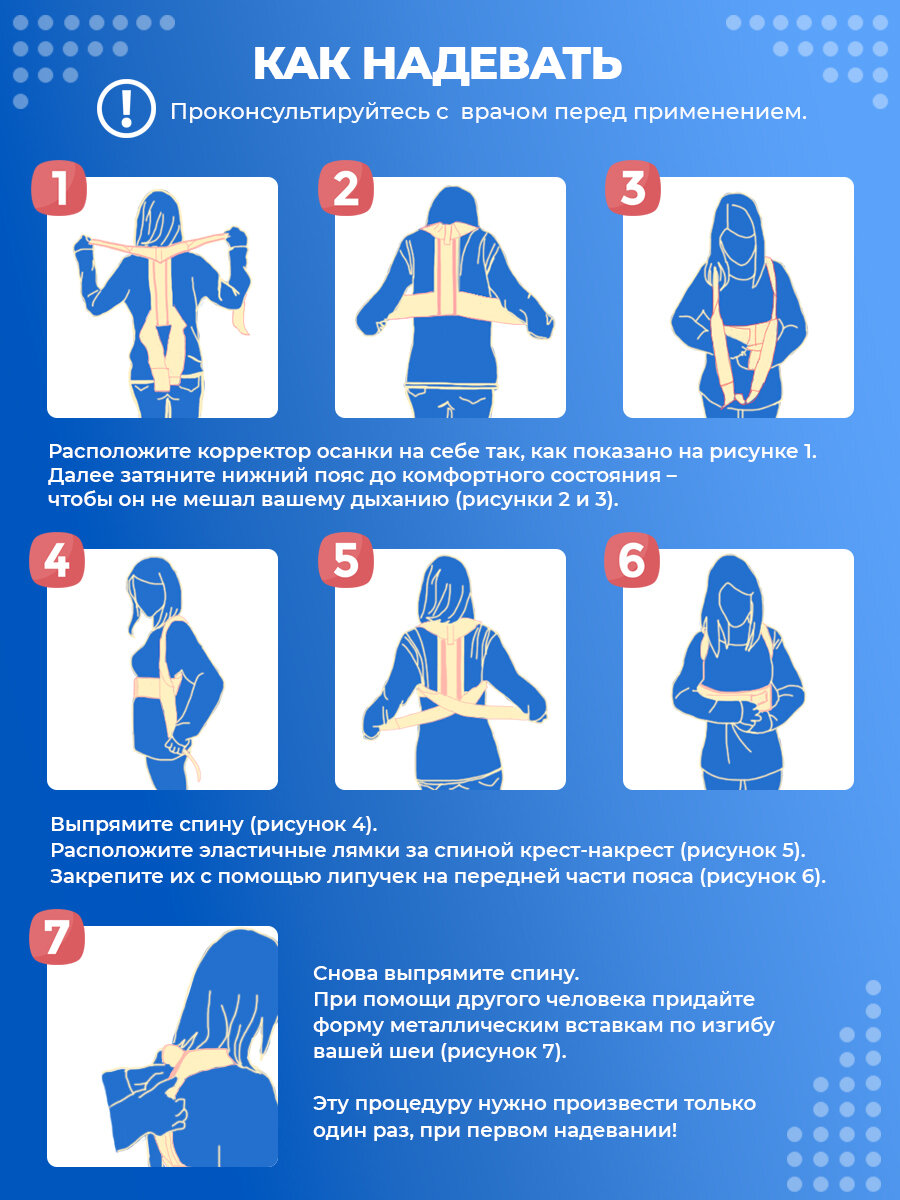 КАК НАДЕВАТЬ

! Проконсультируйтесь с врачом перед применением.

1

2

3

Расположите корректор осанки на себе так, как показано на рисунке 1. Далее затяните нижний пояс до комфортного состояния – чтобы он не мешал вашему дыханию (рисунки 2 и 3).

4

5

6

Выпрямите спину (рисунок 4).
Расположите эластичные лямки за спиной крест-накрест (рисунок 5).
Закрепите их с помощью липучек на передней части пояса (рисунок 6).

7

Снова выпрямите спину.
При помощи другого человека придайте форму металлическим вставкам по изгибу вашей шеи (рисунок 7).

Эту процедуру нужно произвести только один раз, при первом надевании!