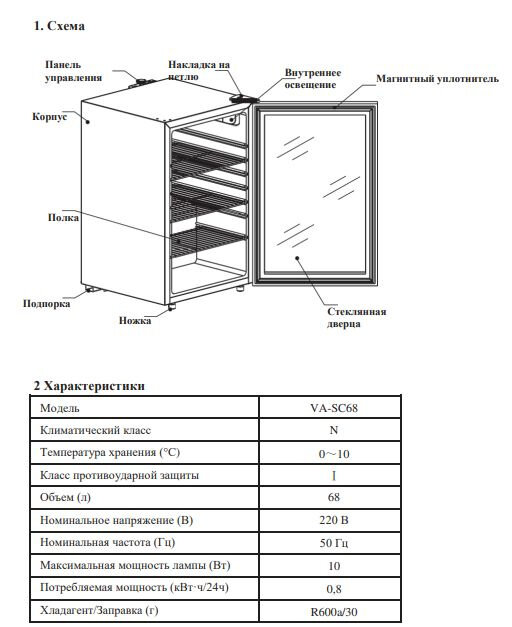 1. Схема

Панель управления

Накладка на петлю

Внутреннее освещение

Магнитный уплотнитель

Корпус

Полка

Подпорка

Ножка

Стеклянная дверца

2 Характеристики

| Модель | VA-SC68 |
|---|---|
| Климатический класс | N |
| Температура хранения (°C) | 0～10 |
| Класс противоударной защиты | I |
| Объем (л) | 68 |
| Номинальное напряжение (В) | 220 В |
| Номинальная частота (Гц) | 50 Гц |
| Максимальная мощность лампы (Вт) | 10 |
| Потребляемая мощность (кВт·ч/24ч) | 0,8 |
| Хладагент/Заправка (г) | R600a/30 |