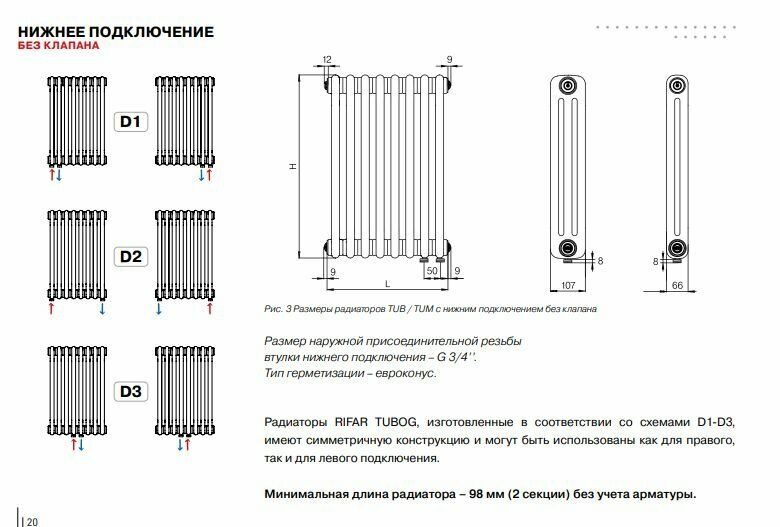 НИЖНЕЕ ПОДКЛЮЧЕНИЕ
БЕЗ КЛАПАНА

D1

D2

D3

12
9
H
9
50
9
L
8
107
8
66

Рис. 3 Размеры радиаторов TUB / TUM с нижним подключением без клапана

Размер наружной присоединительной резьбы втулки нижнего подключения – G 3/4''.
Тип герметизации – евроконус.

Радиаторы RIFAR TUBOG, изготовленные в соответствии со схемами D1-D3, имеют симметричную конструкцию и могут быть использованы как для правого, так и для левого подключения.

Минимальная длина радиатора – 98 мм (2 секции) без учета арматуры.

20