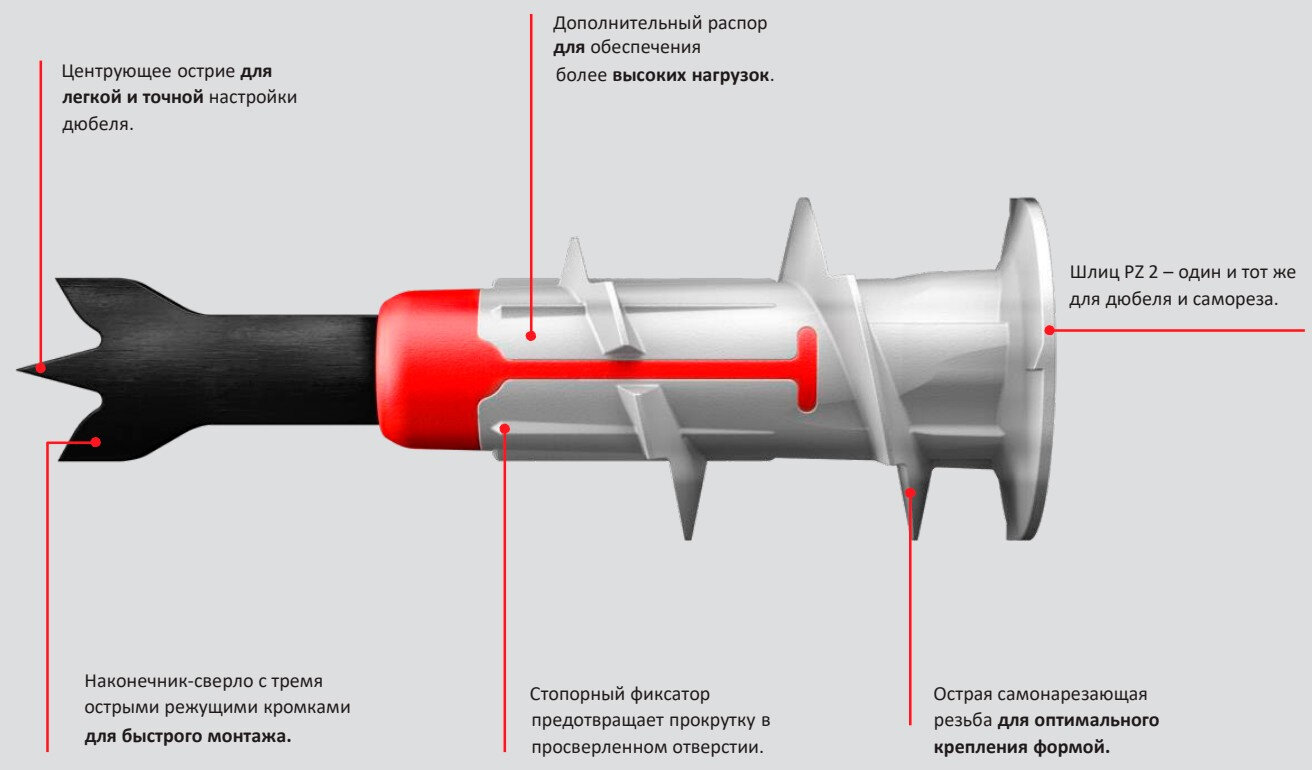 Центрующее острие для легкой и точной настройки дюбеля.

Дополнительный распор для обеспечения более высоких нагрузок.

Шлиц PZ 2 – один и тот же для дюбеля и самореза.

Наконечник-сверло с тремя острыми режущими кромками для быстрого монтажа.

Стопорный фиксатор предотвращает прокрутку в просверленном отверстии.

Острая самонарезающая резьба для оптимального крепления формой.