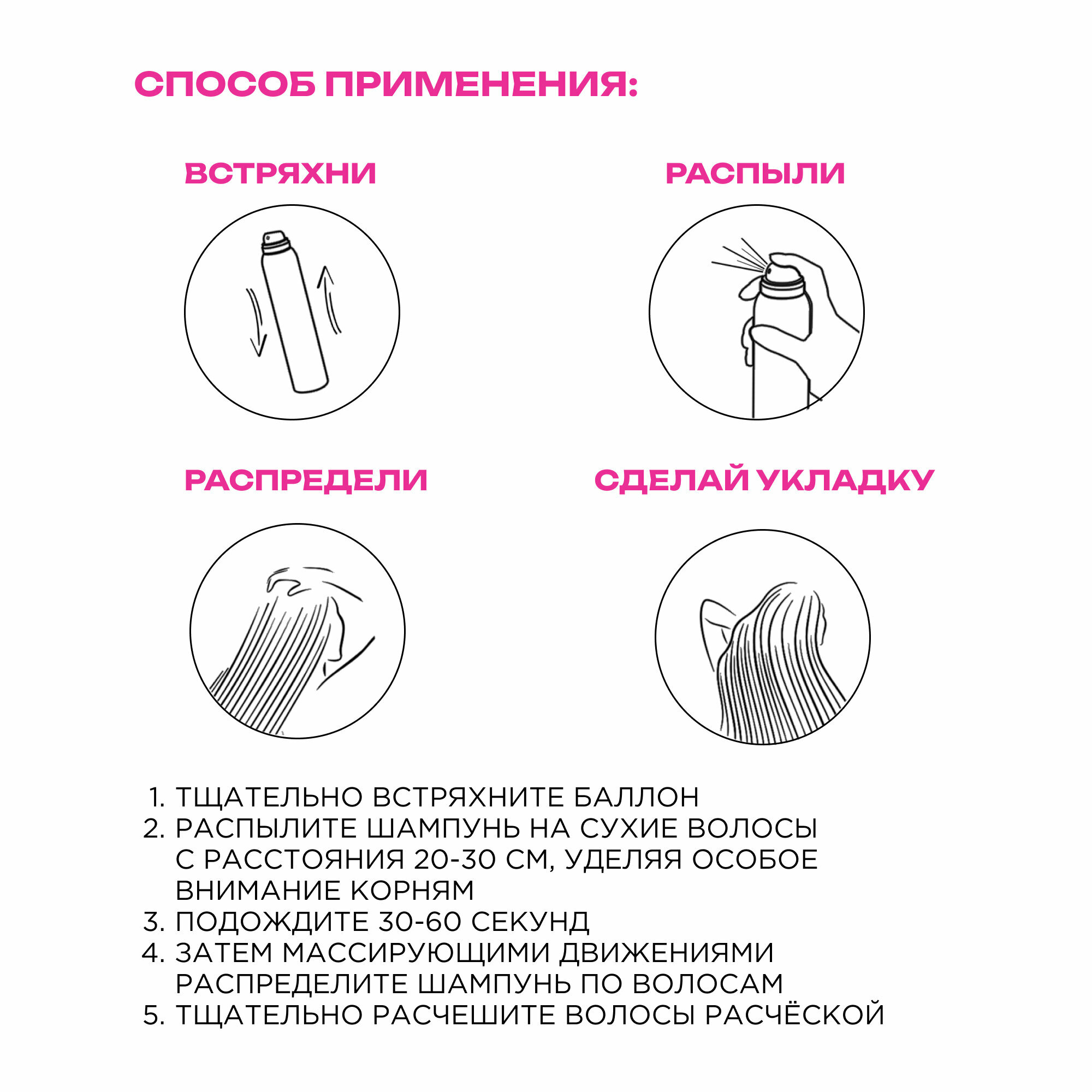 СПОСОБ ПРИМЕНЕНИЯ:

ВСТРЯХНИ

РАСПЫЛИ

РАСПРЕДЕЛИ

СДЕЛАЙ УКЛАДКУ

1. ТЩАТЕЛЬНО ВСТРЯХНИТЕ БАЛЛОН
2. РАСПЫЛИТЕ ШАМПУНЬ НА СУХИЕ ВОЛОСЫ С РАССТОЯНИЯ 20-30 СМ, УДЕЛЯЯ ОСОБОЕ ВНИМАНИЕ КОРНЯМ
3. ПОДОЖДИТЕ 30-60 СЕКУНД
4. ЗАТЕМ МАССИРУЮЩИМИ ДВИЖЕНИЯМИ РАСПРЕДЕЛИТЕ ШАМПУНЬ ПО ВОЛОСАМ
5. ТЩАТЕЛЬНО РАСЧЕШИТЕ ВОЛОСЫ РАСЧЁСКОЙ