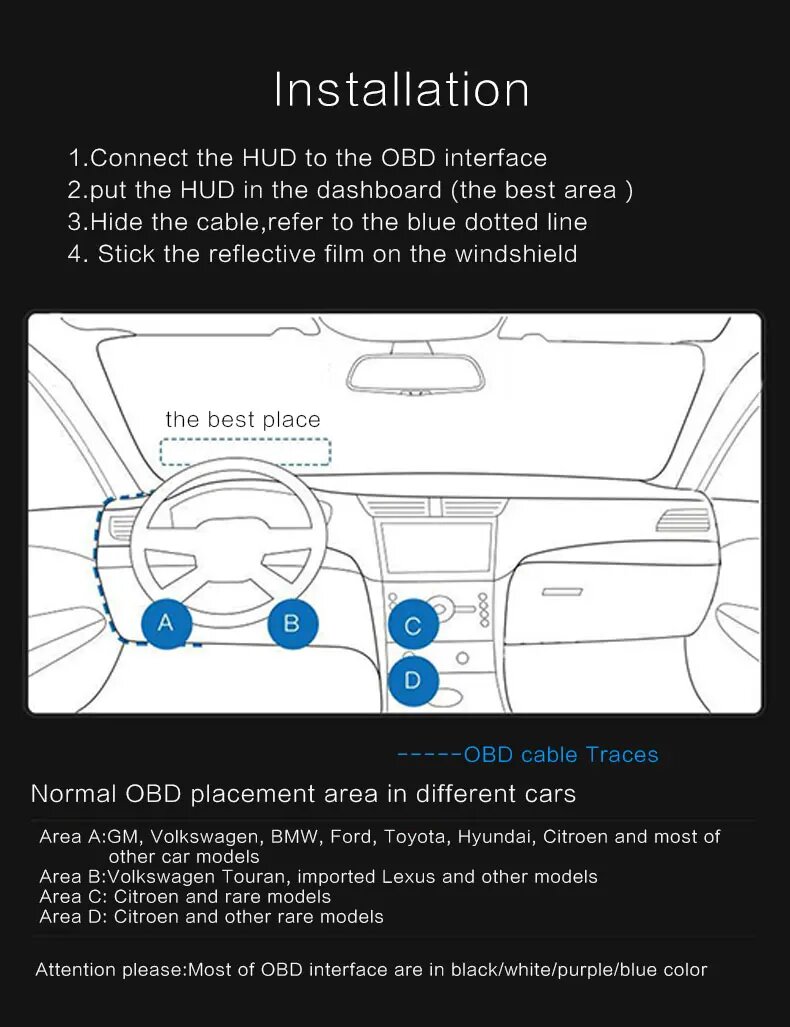 Installation

1.Connect the HUD to the OBD interface
2.put the HUD in the dashboard (the best area )
3.Hide the cable,refer to the blue dotted line
4. Stick the reflective film on the windshield

the best place

A

B

C

D

-----OBD cable Traces

Normal OBD placement area in different cars

Area A:GM, Volkswagen, BMW, Ford, Toyota, Hyundai, Citroen and most of other car models
Area B:Volkswagen Touran, imported Lexus and other models
Area C: Citroen and rare models
Area D: Citroen and other rare models

Attention please:Most of OBD interface are in black/white/purple/blue color