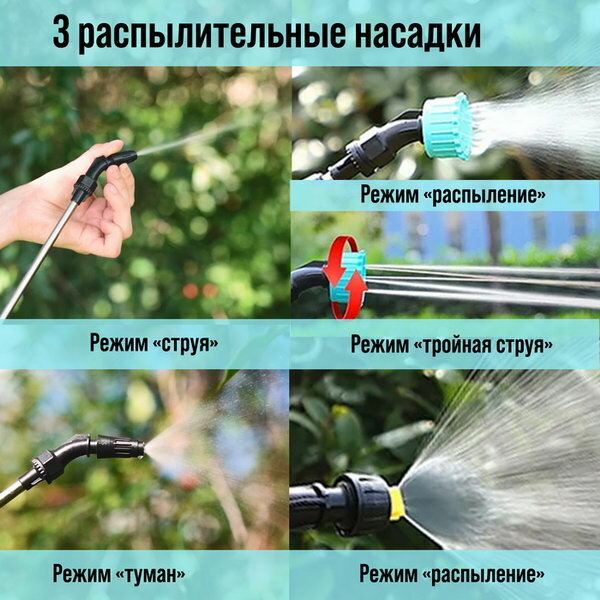 3 распылительные насадки

Режим «распыление»

Режим «струя»

Режим «тройная струя»

Режим «туман»

Режим «распыление»