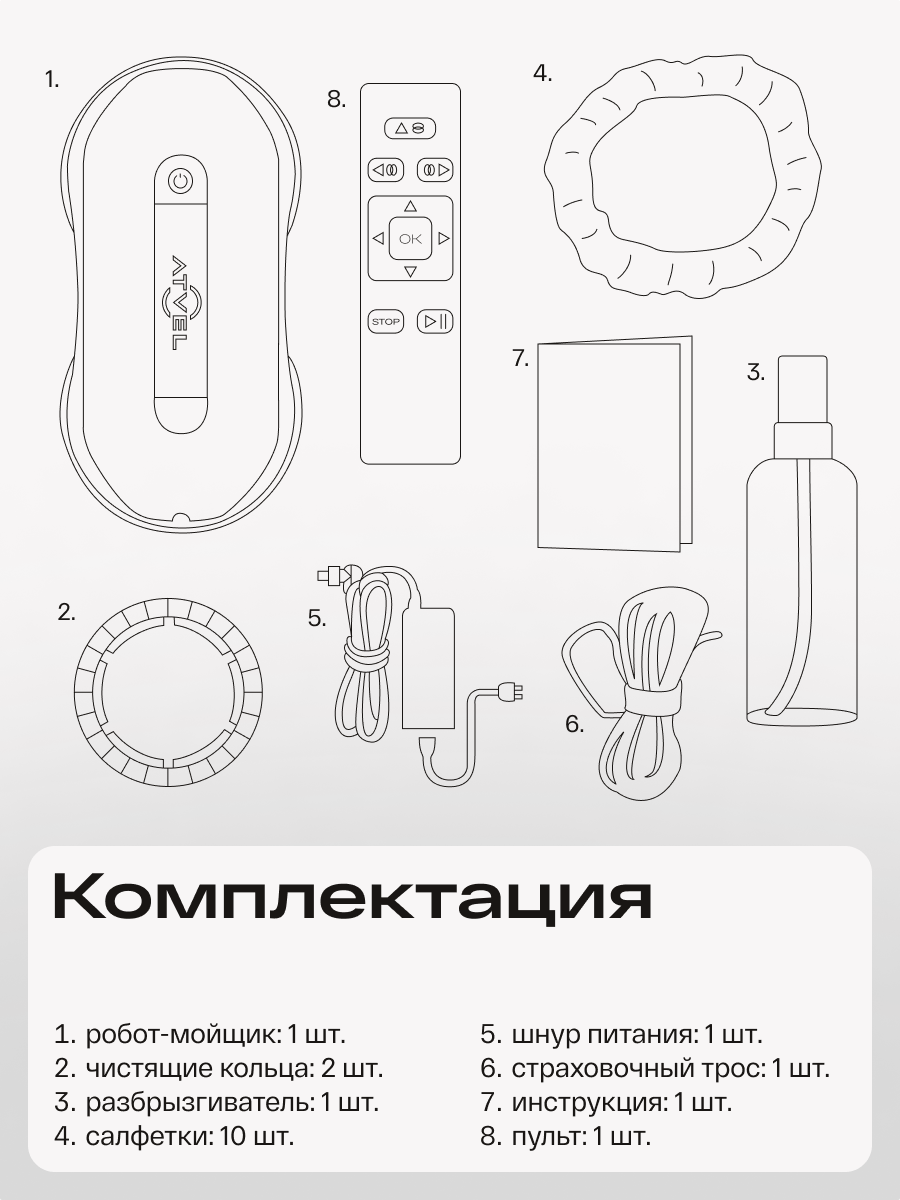 1.

ATVEL

8.

OK

STOP

4.

7.

3.

2.

5.

6.

Комплектация

1. робот-мойщик: 1 шт.
2. чистящие кольца: 2 шт.
3. разбрызгиватель: 1 шт.
4. салфетки: 10 шт.

5. шнур питания: 1 шт.
6. страховочный трос: 1 шт.
7. инструкция: 1 шт.
8. пульт: 1 шт.