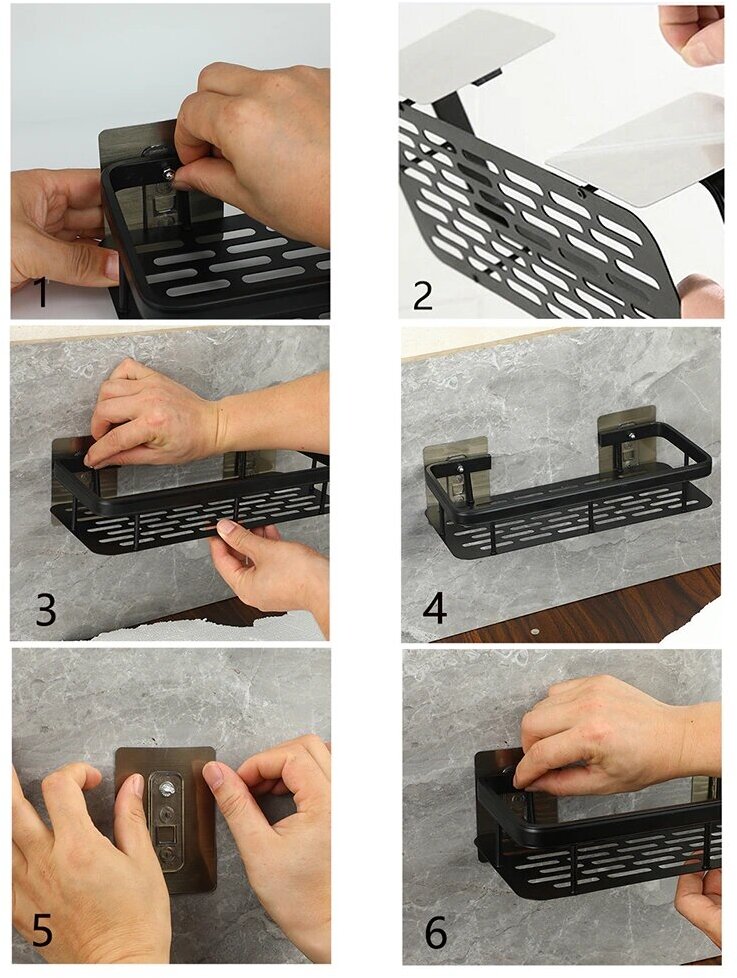 1

2

3

4

5

6