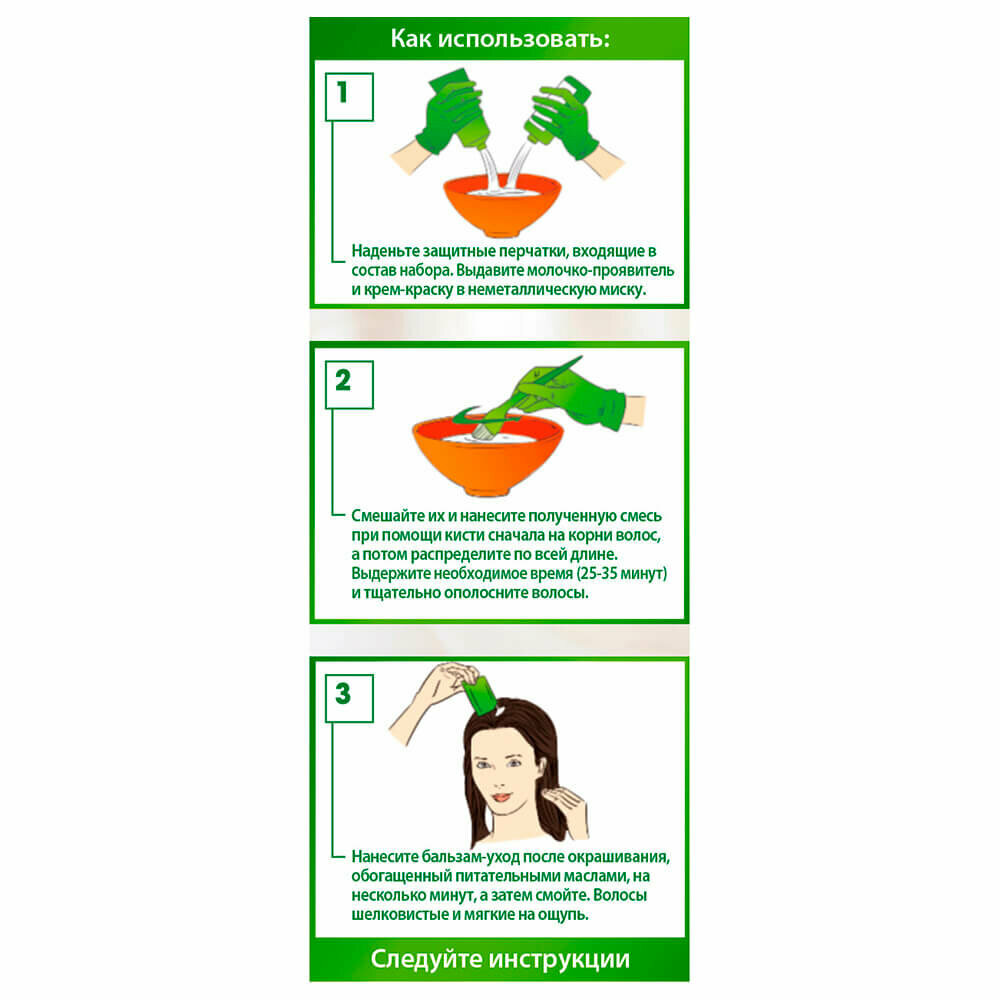 Как использовать:

1

Наденьте защитные перчатки, входящие в состав набора. Выдавите молочко-проявитель и крем-краску в неметаллическую миску.

2

Смешайте их и нанесите полученную смесь при помощи кисти сначала на корни волос, а потом распределите по всей длине. Выдержите необходимое время (25-35 минут) и тщательно ополосните волосы.

3

Нанесите бальзам-уход после окрашивания, обогащенный питательными маслами, на несколько минут, а затем смойте. Волосы шелковистые и мягкие на ощупь.

Следуйте инструкции