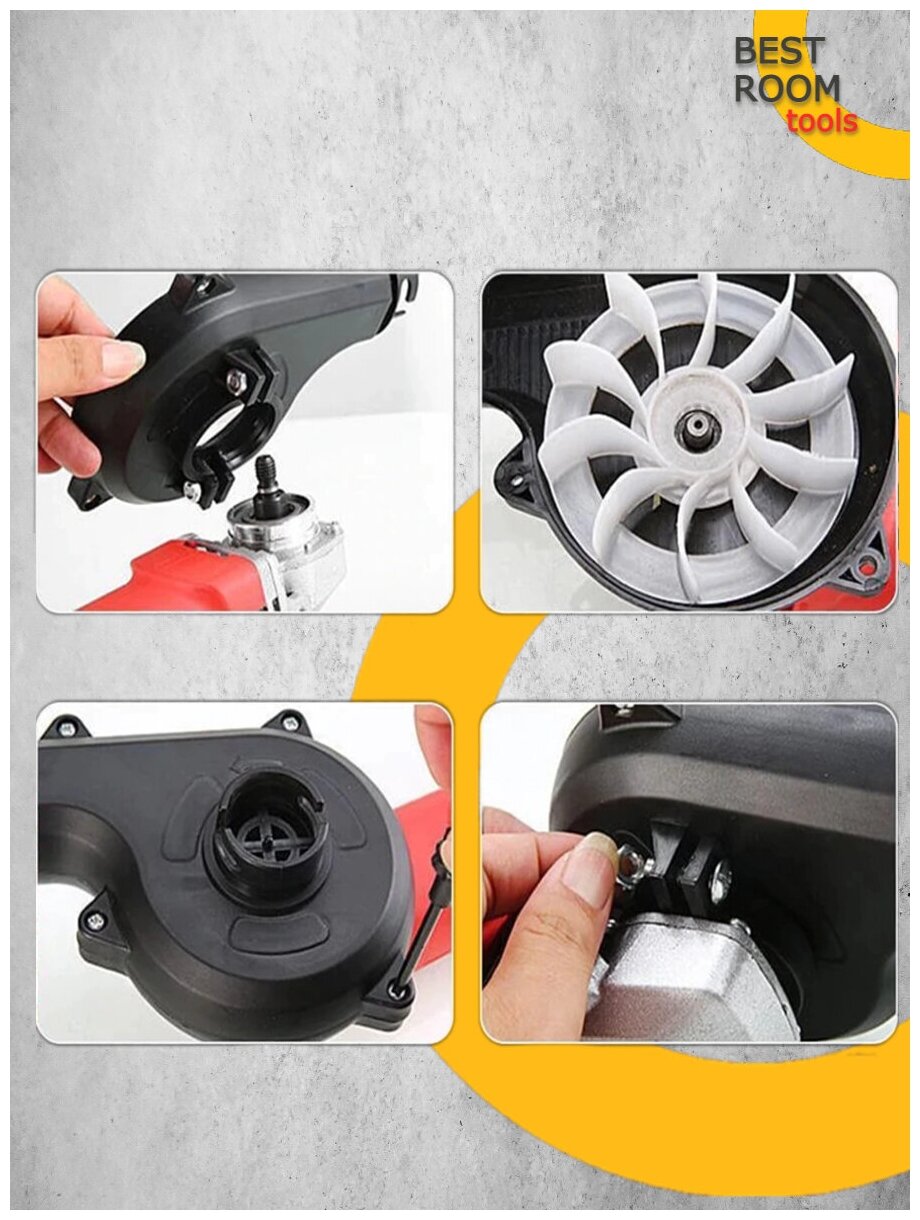 BEST
ROOM
tools